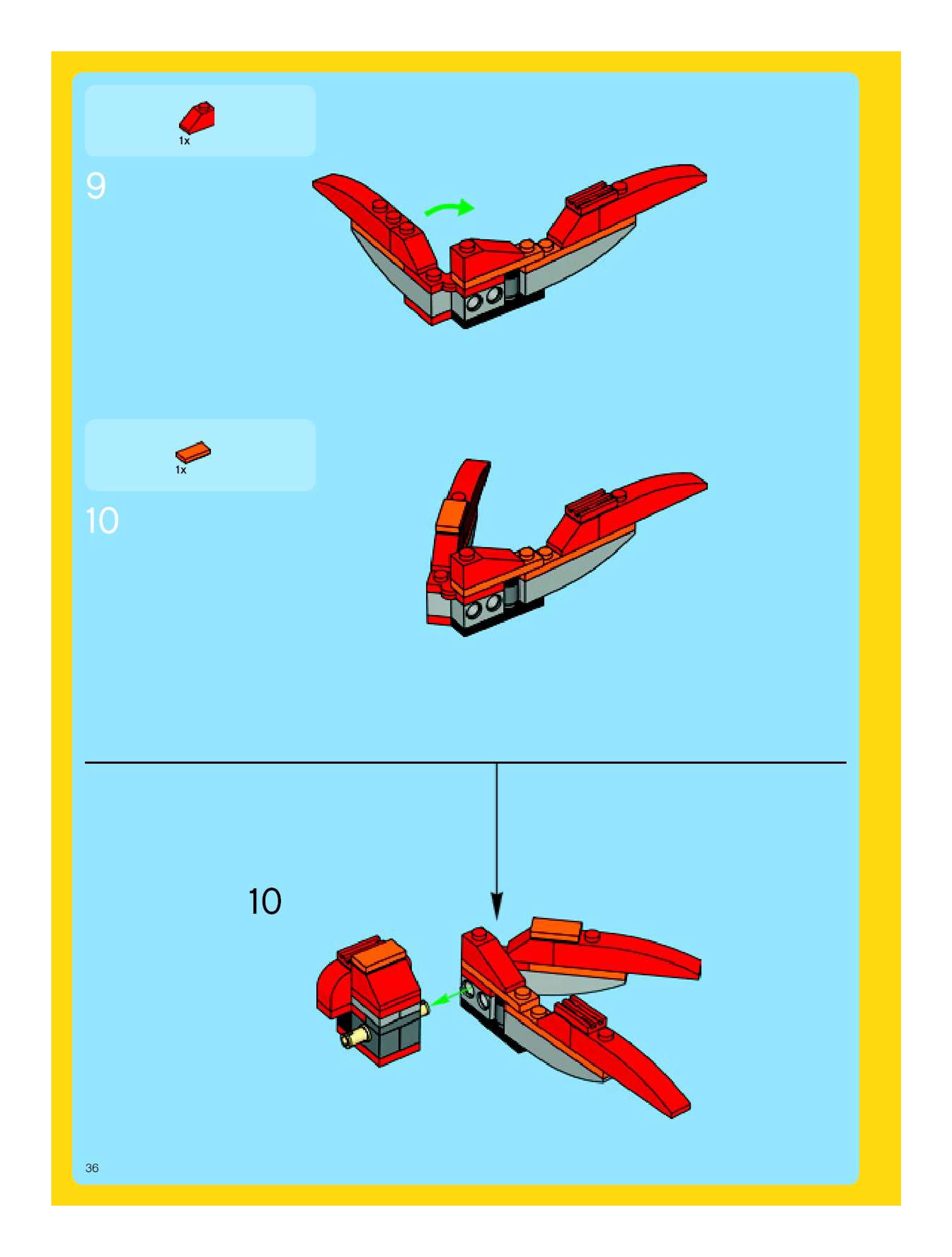 1x

9

1x

10

10

36