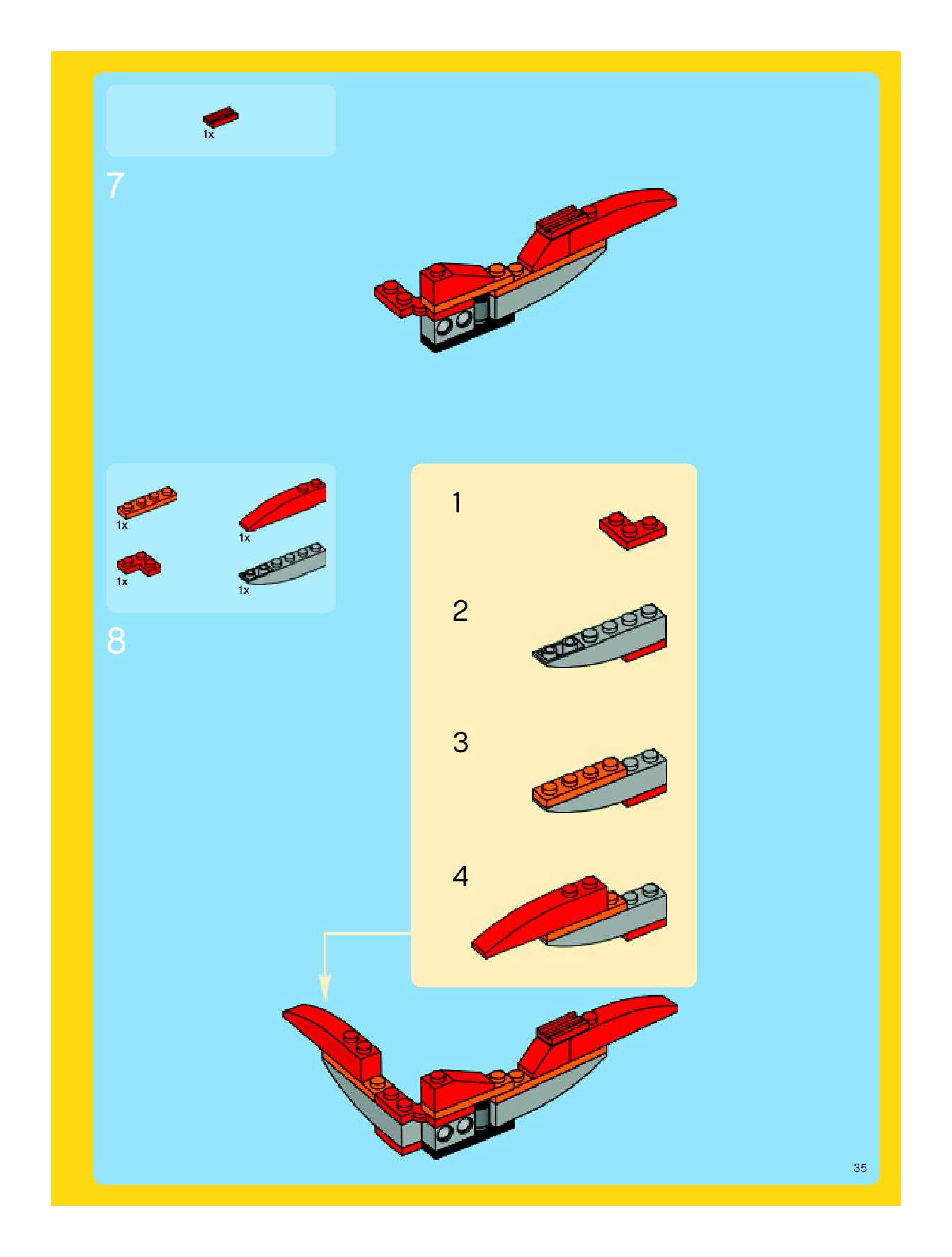 1x

7

1x

1x

1x

1x

8

1

2

3

4

35