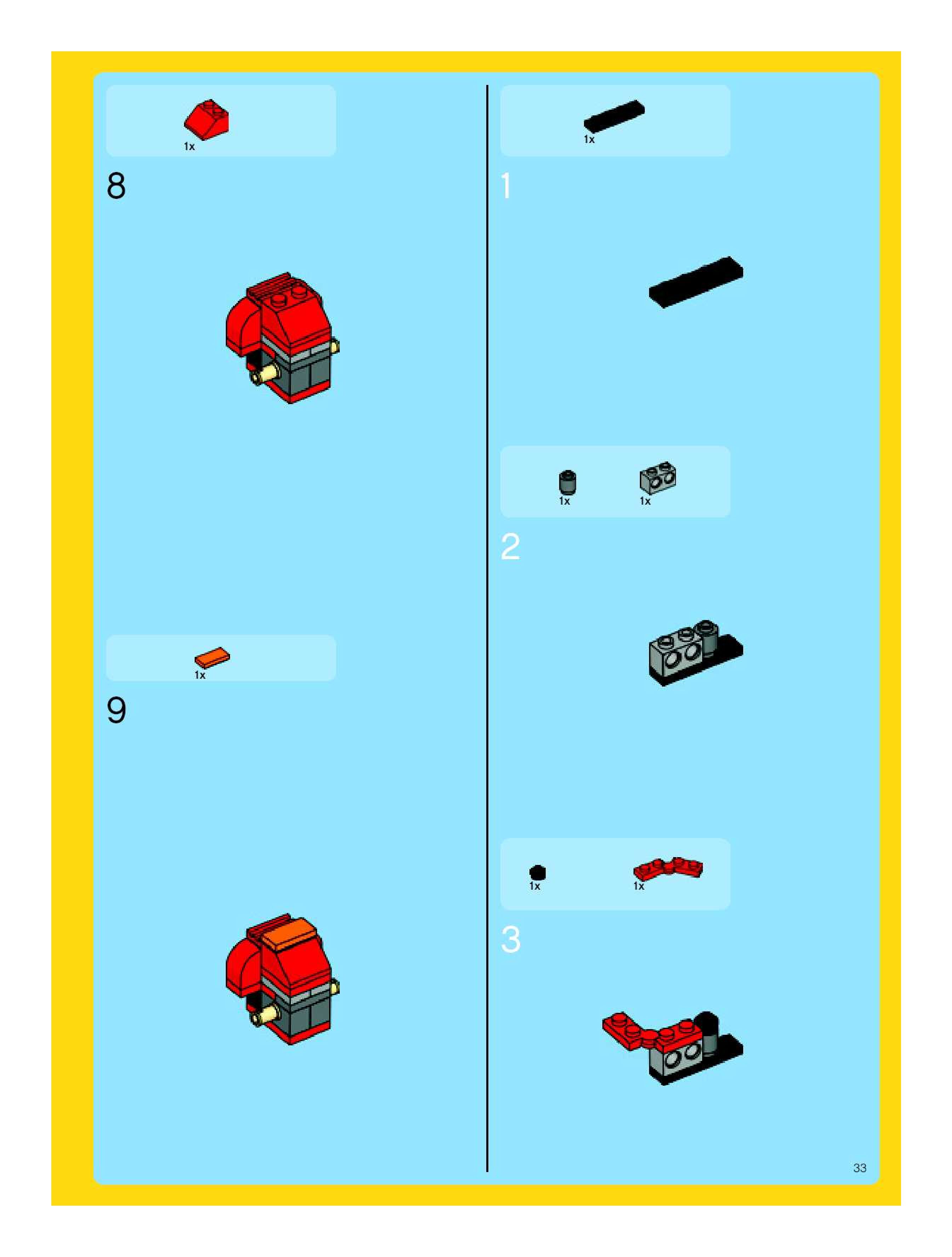 1x

8

1x

9

1x

1

1x

1x

2

1x

1x

3

33