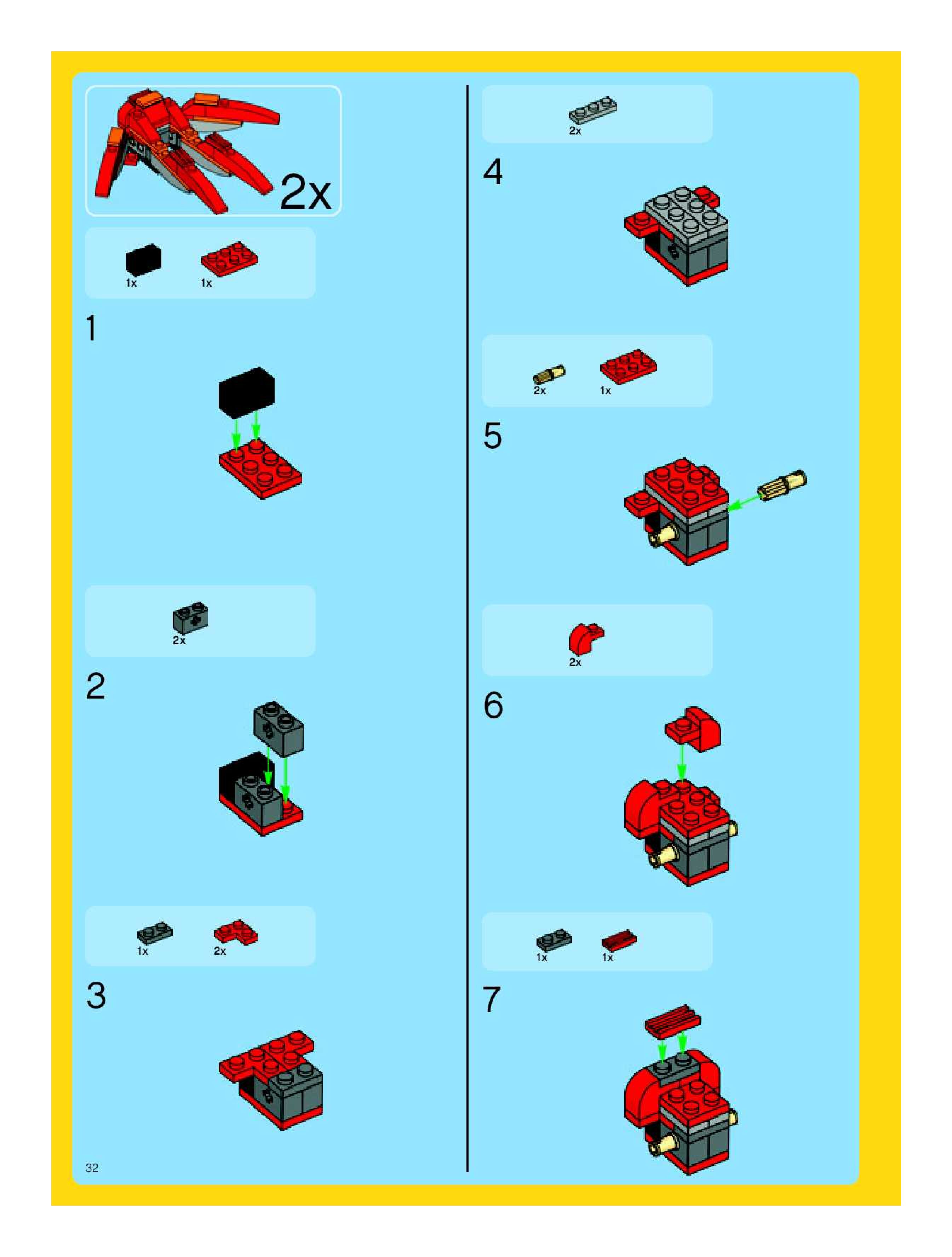 2x

1x 1x

1

2x

2

1x 2x

3

32

2x

4

2x 1x

5

2x

6

1x 1x

7