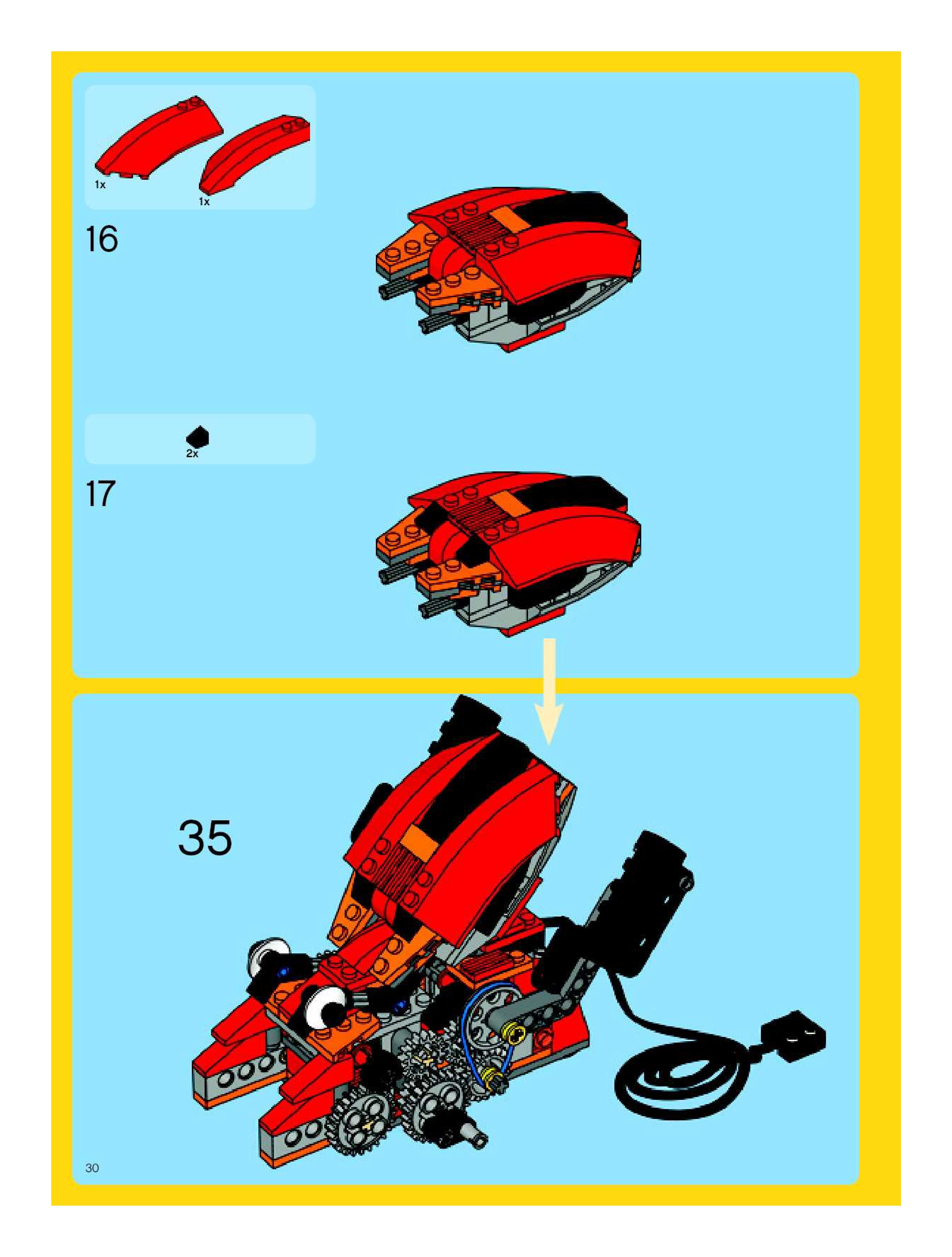 1x
1x

16

2x

17

35

30