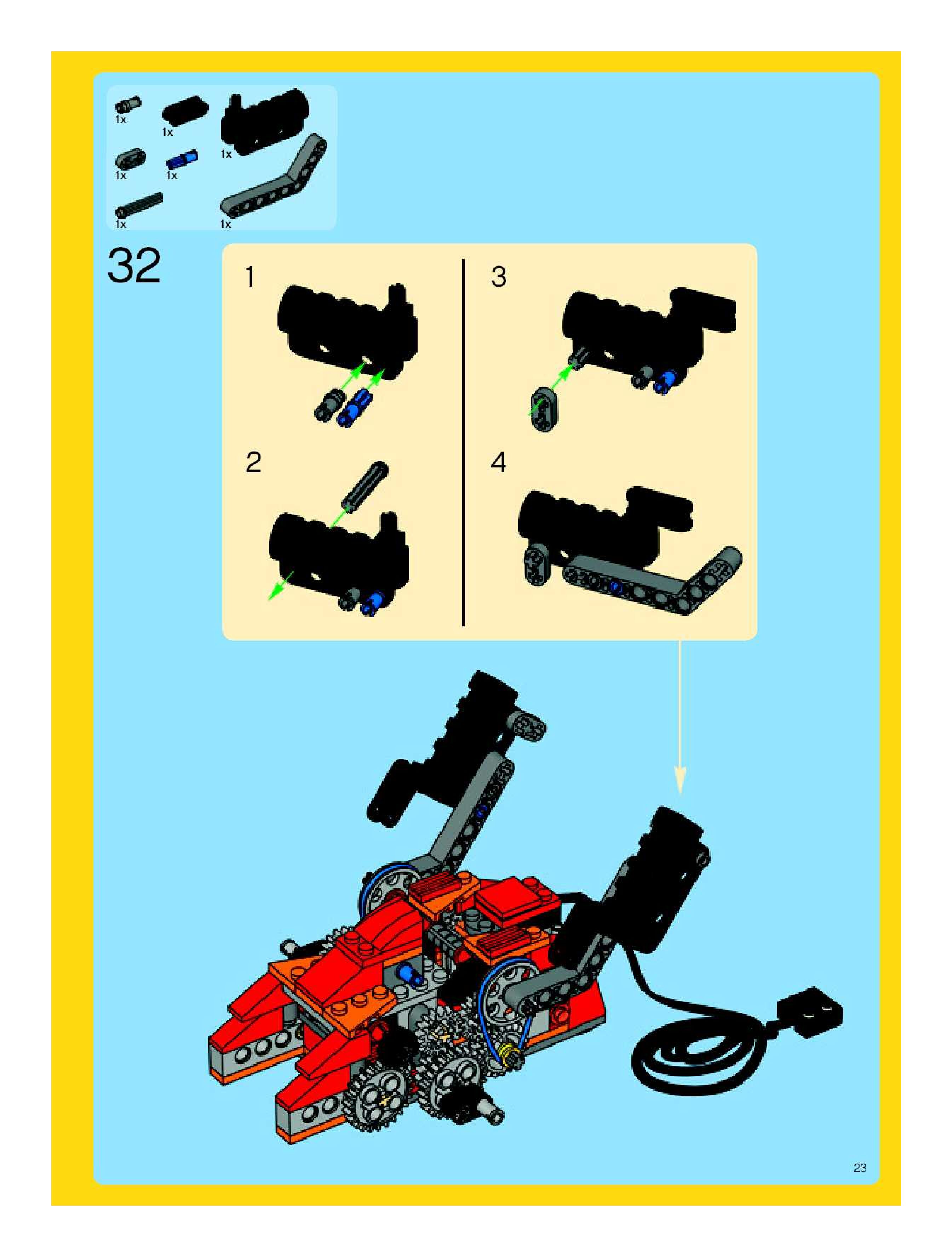 1x
1x
1x
1x
1x
1x
1x

32

1

2

3

4

23