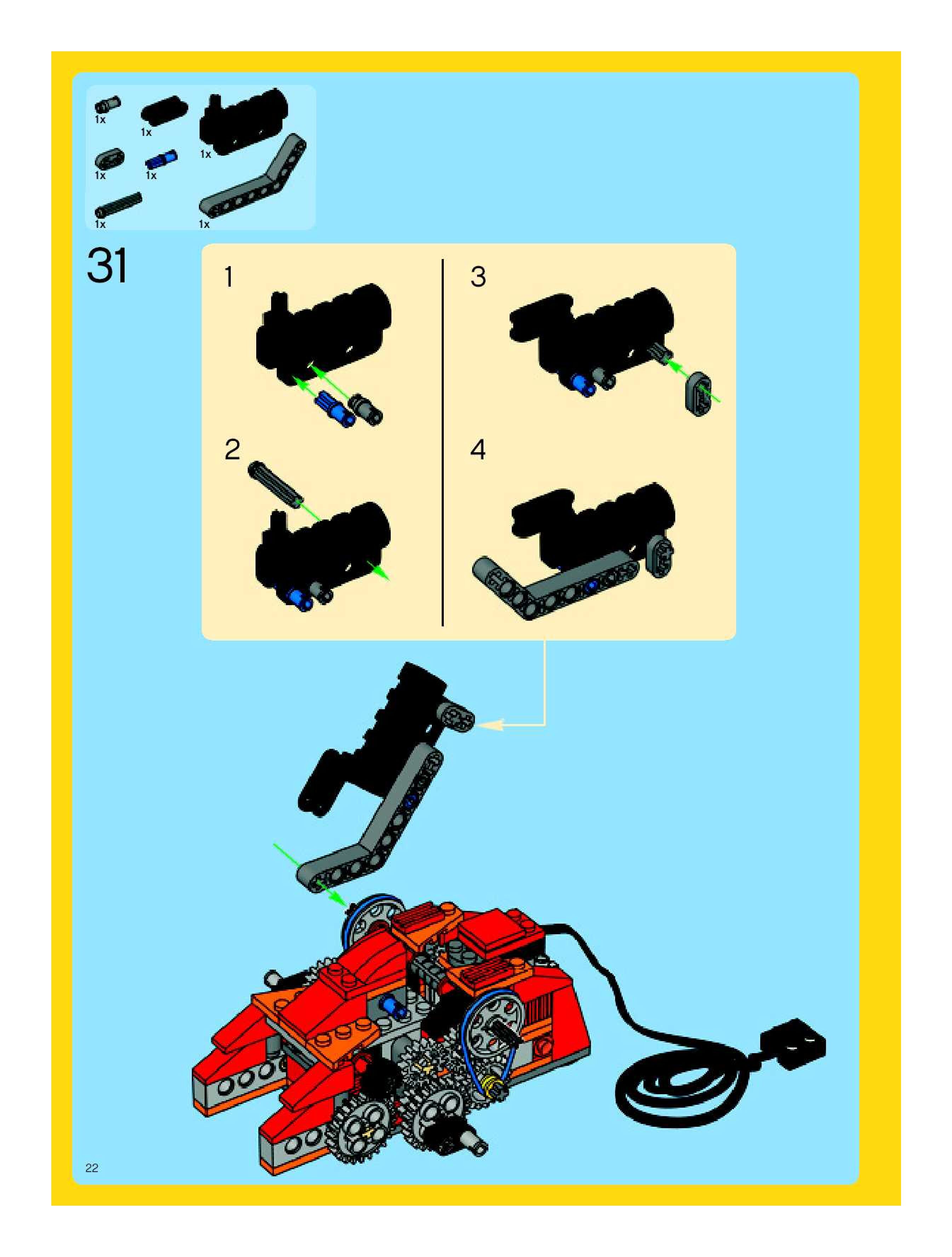 1x
1x
1x
1x
1x
1x
1x

31

1

2

3

4

22