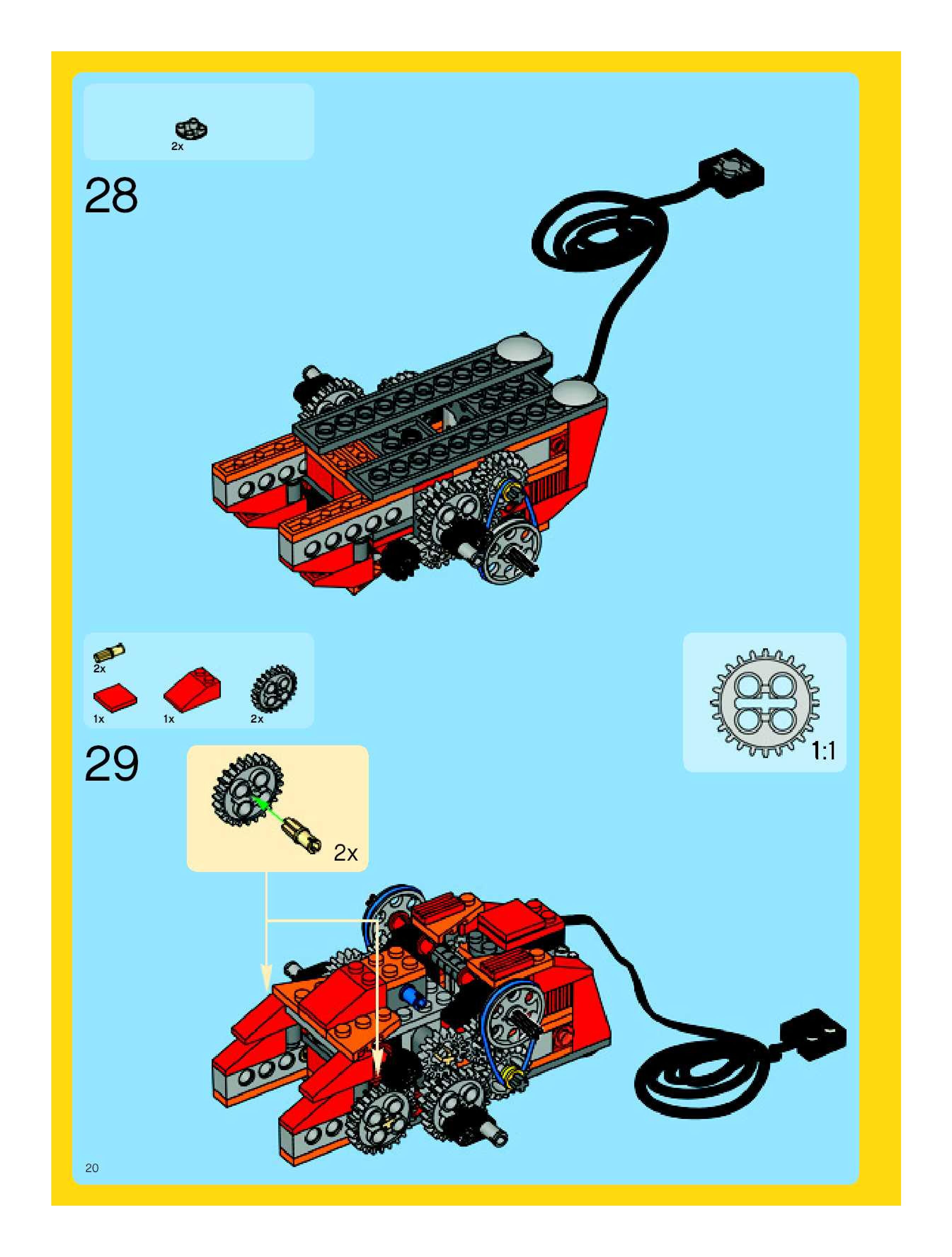 2x

28

2x

1x

1x

2x

1:1

29

2x

20