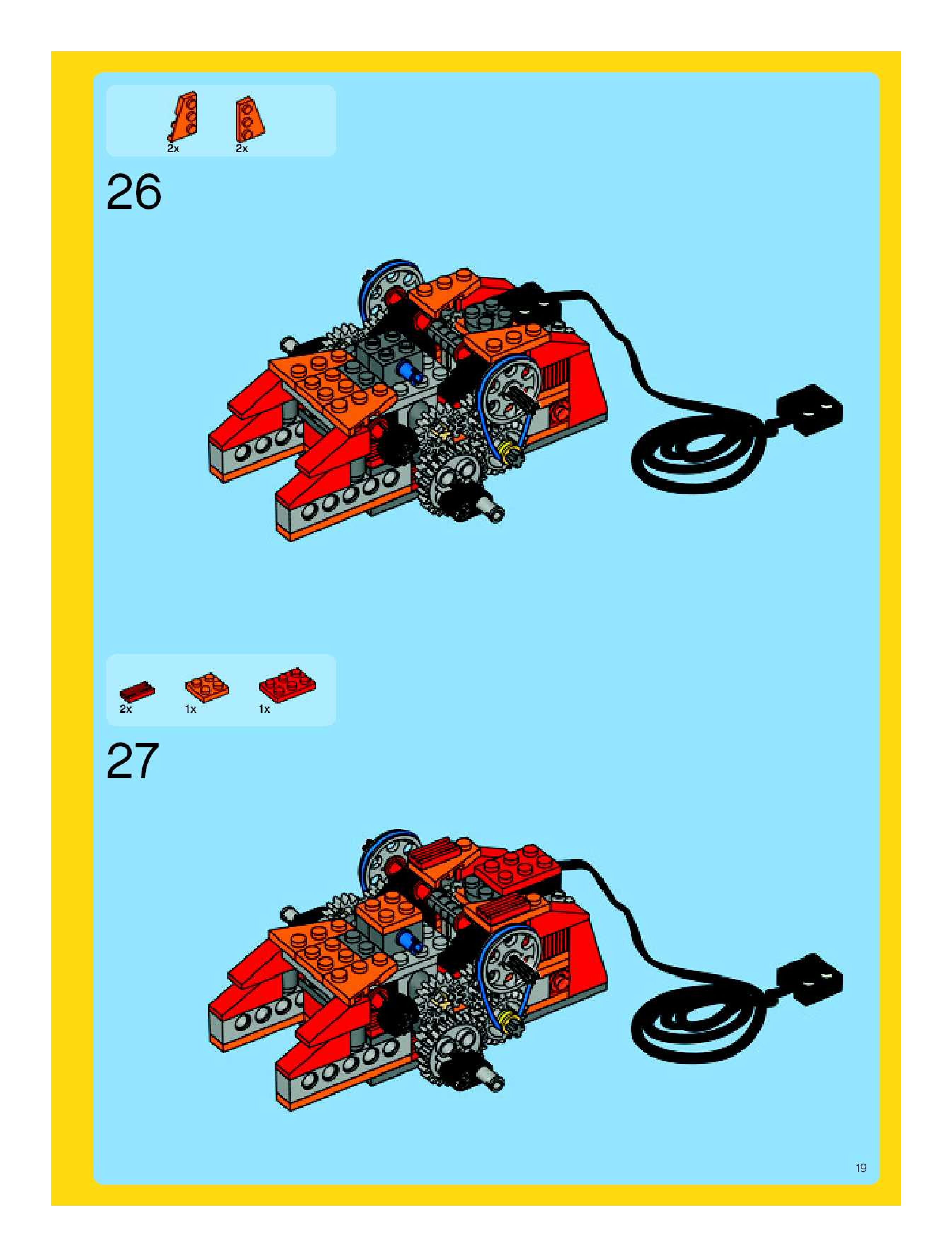 2x 2x

26

2x 1x 1x

27

19