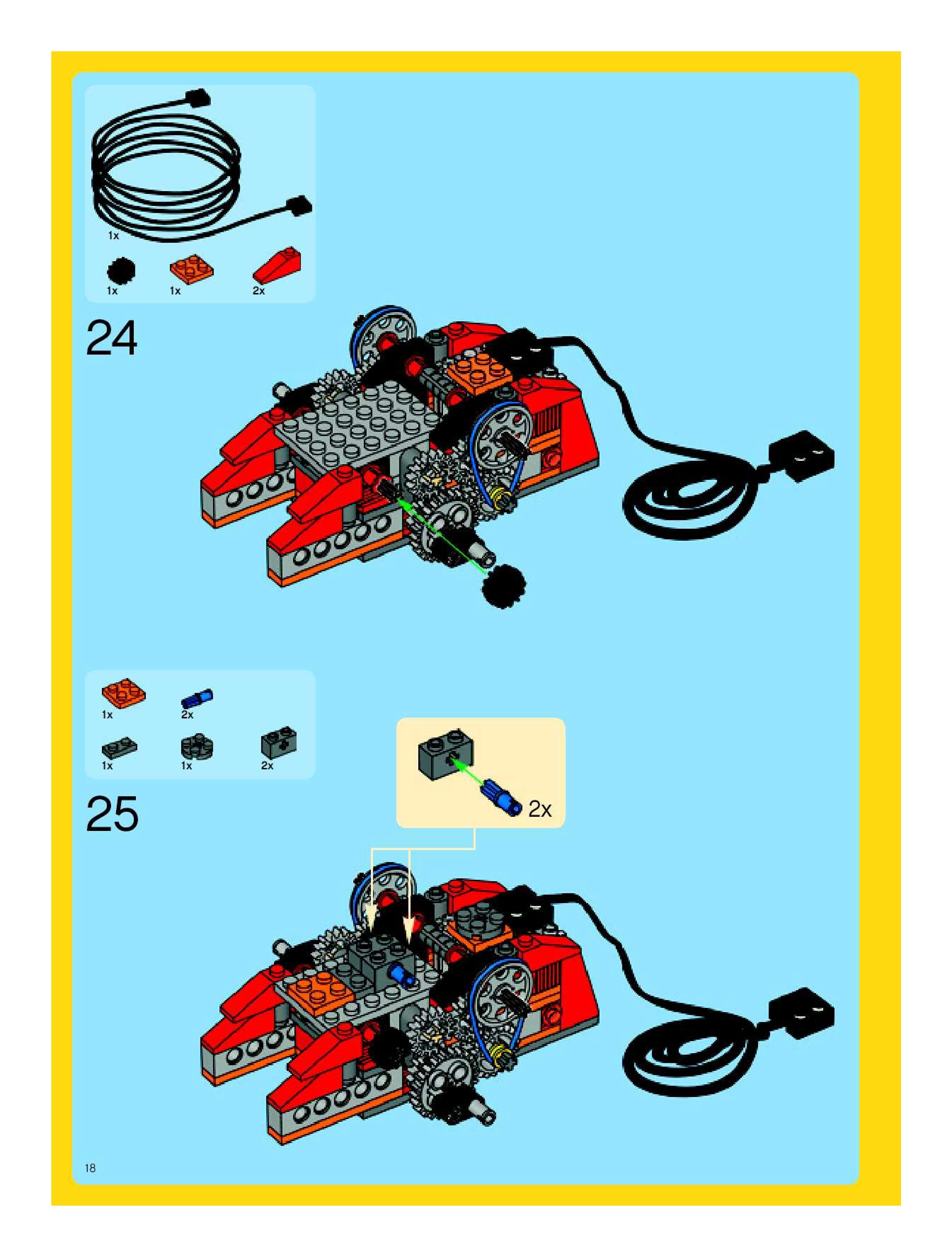 1x

1x 1x 2x

24

1x 2x

1x 1x 2x

25

2x

18