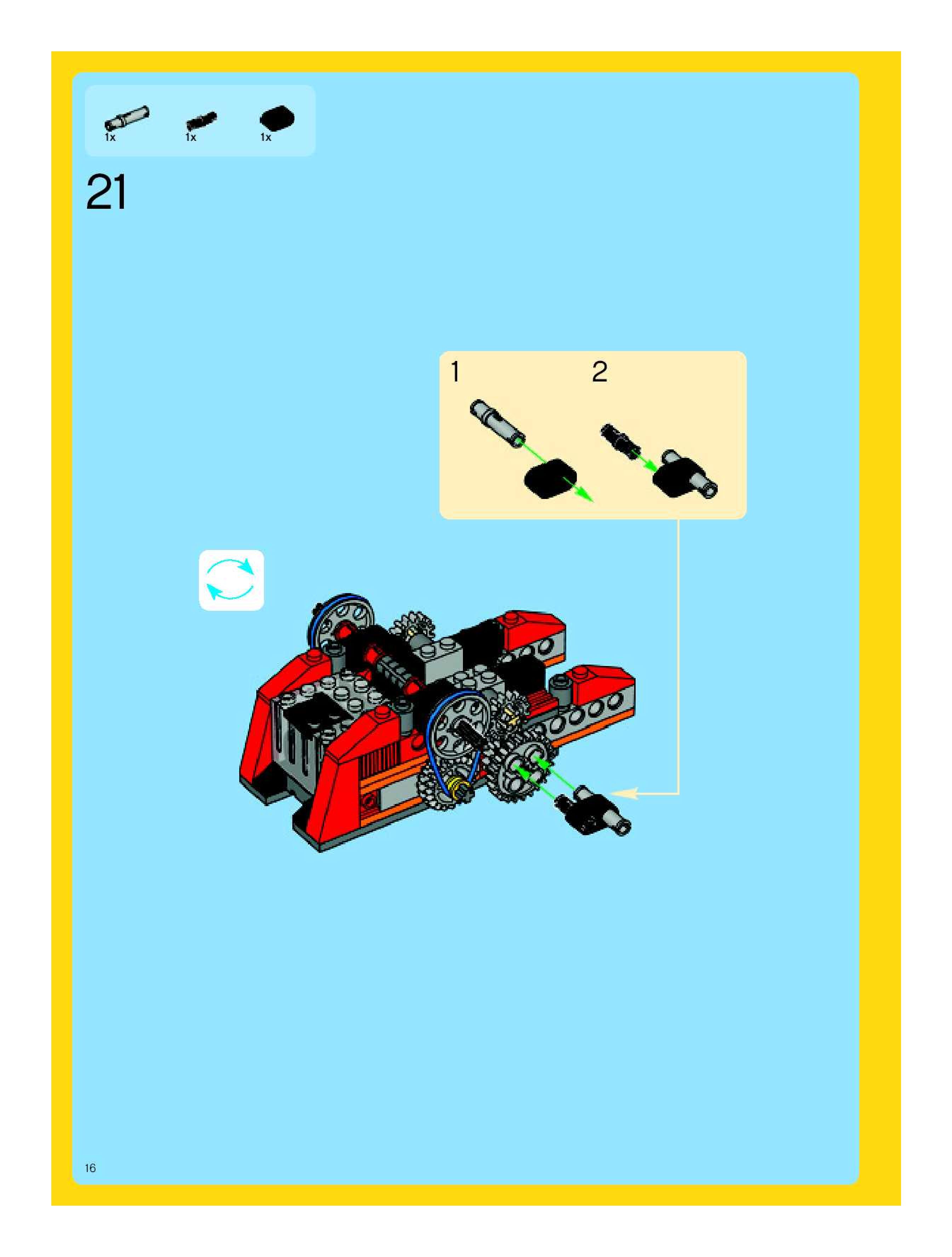 1x 1x 1x

21

1 2

16