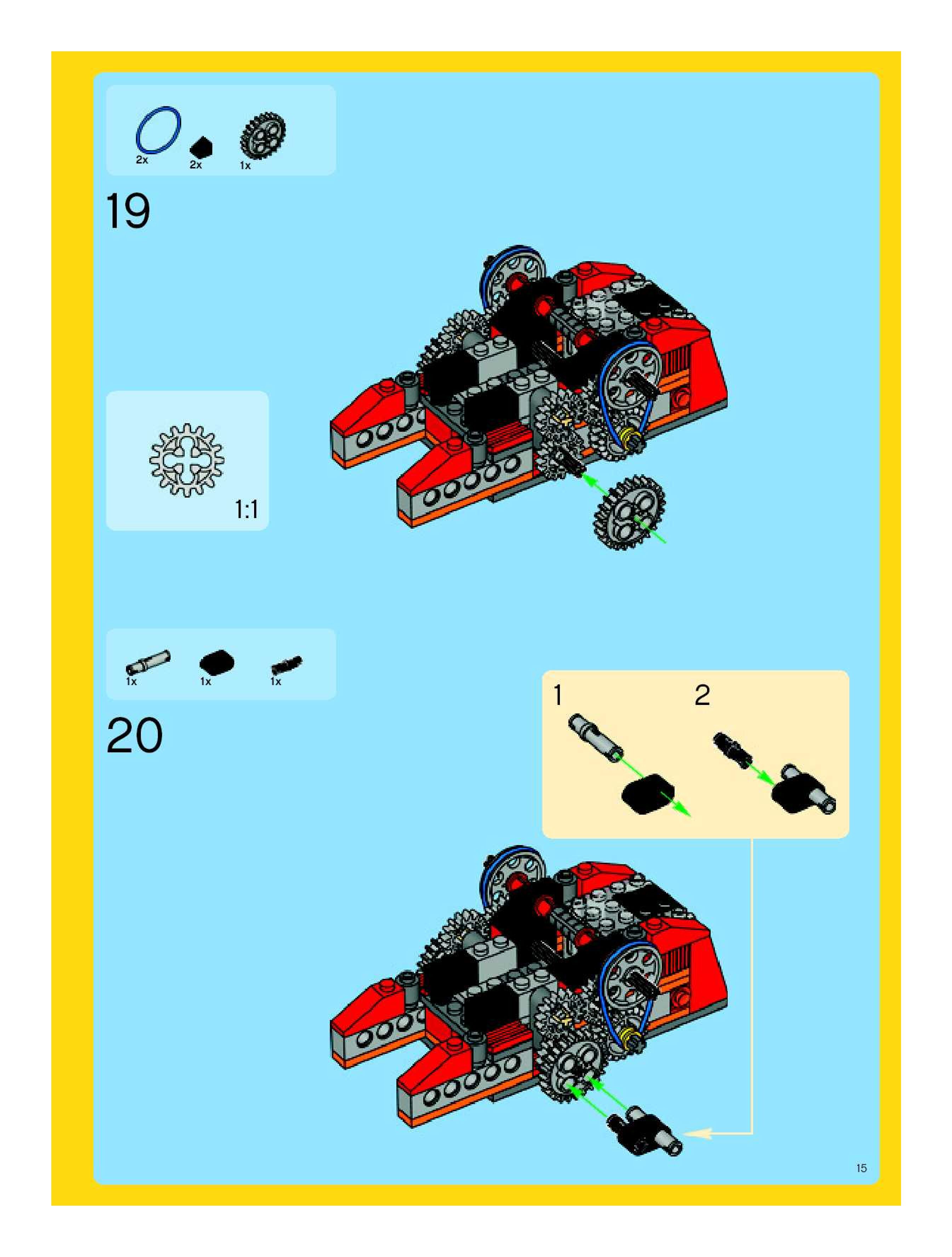 2x
2x
1x

19

1:1

1x
1x
1x

20

1
2

15