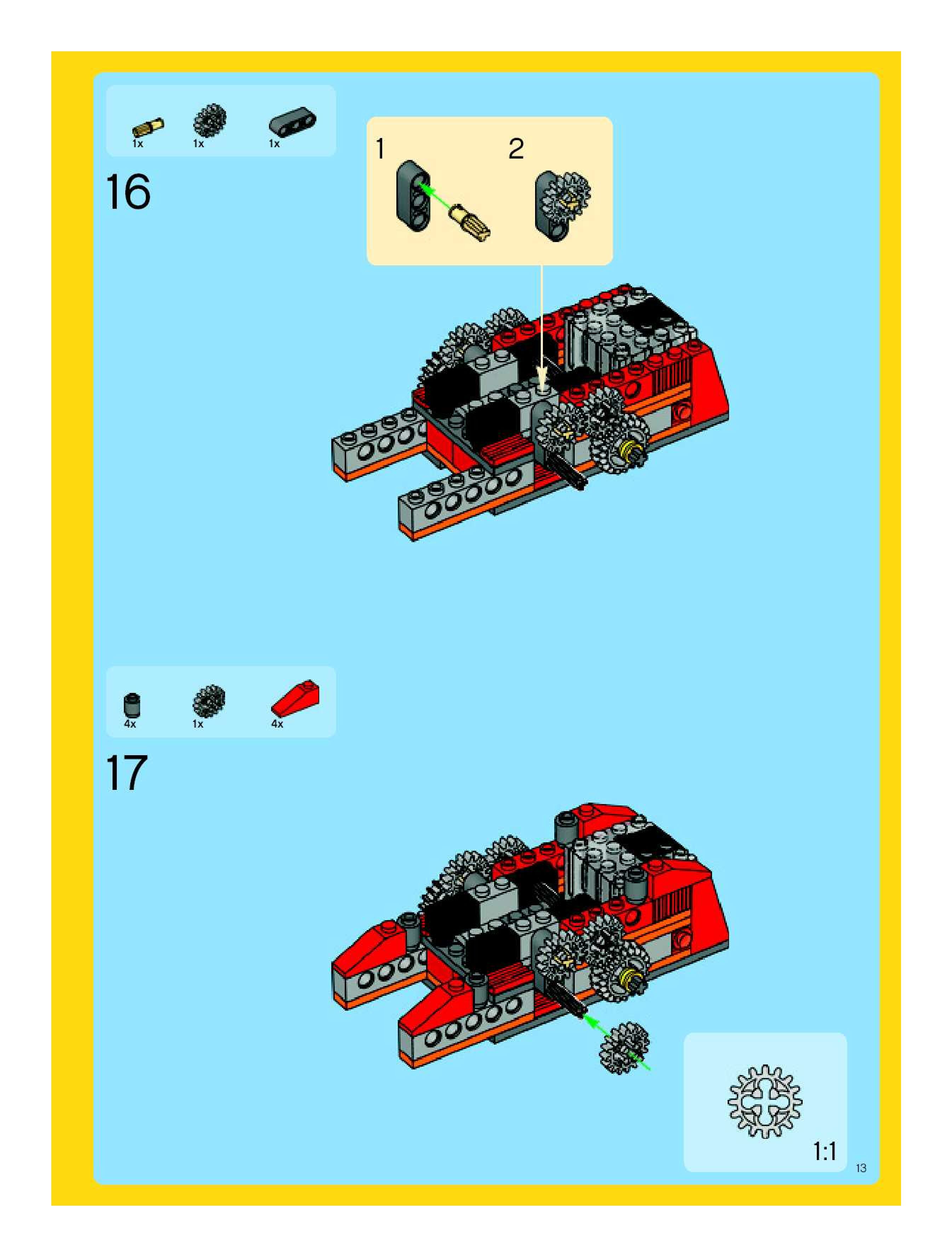 1x 1x 1x

16

1

2

4x 1x 4x

17

1:1

13