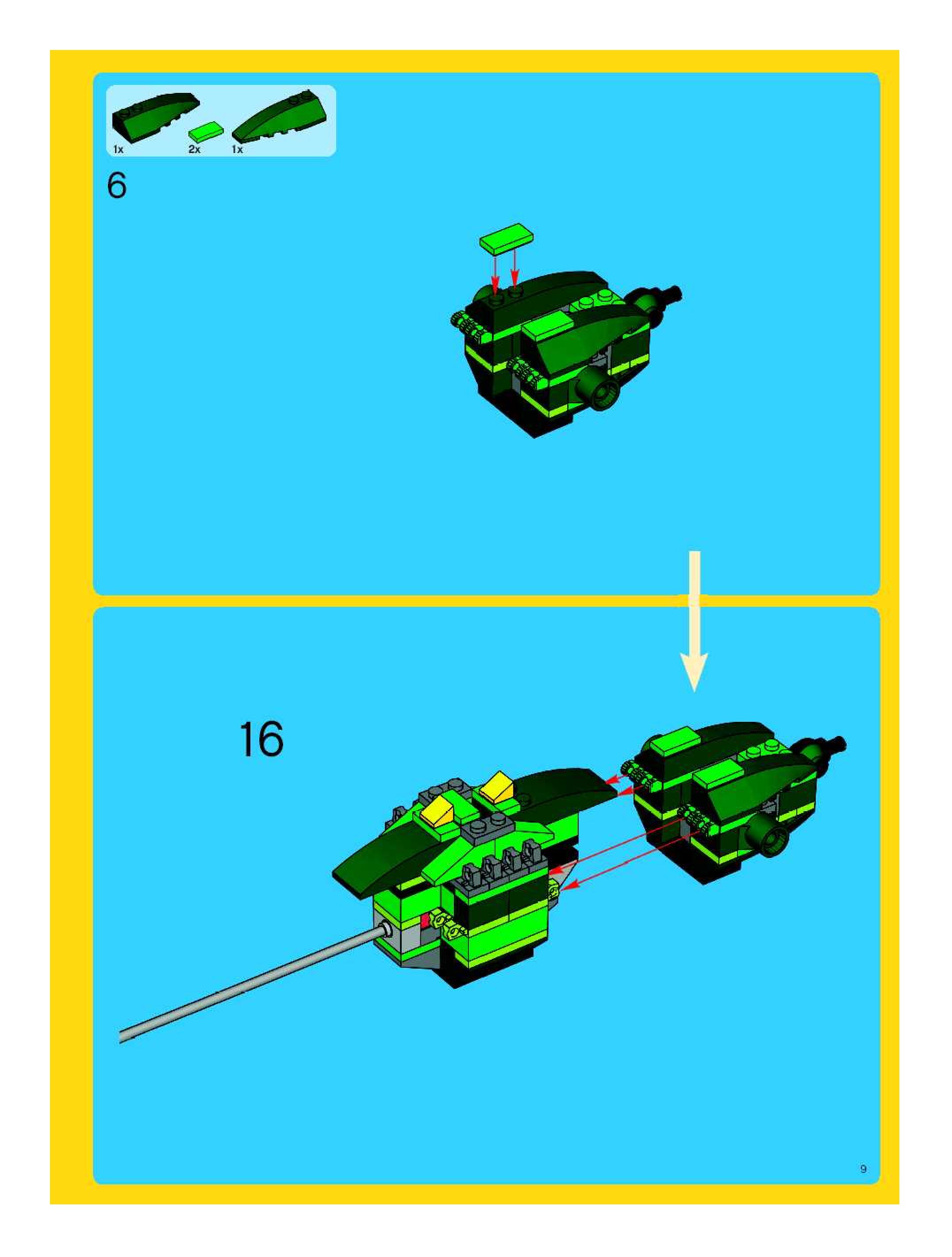 1x 2x 1x

6

16

9