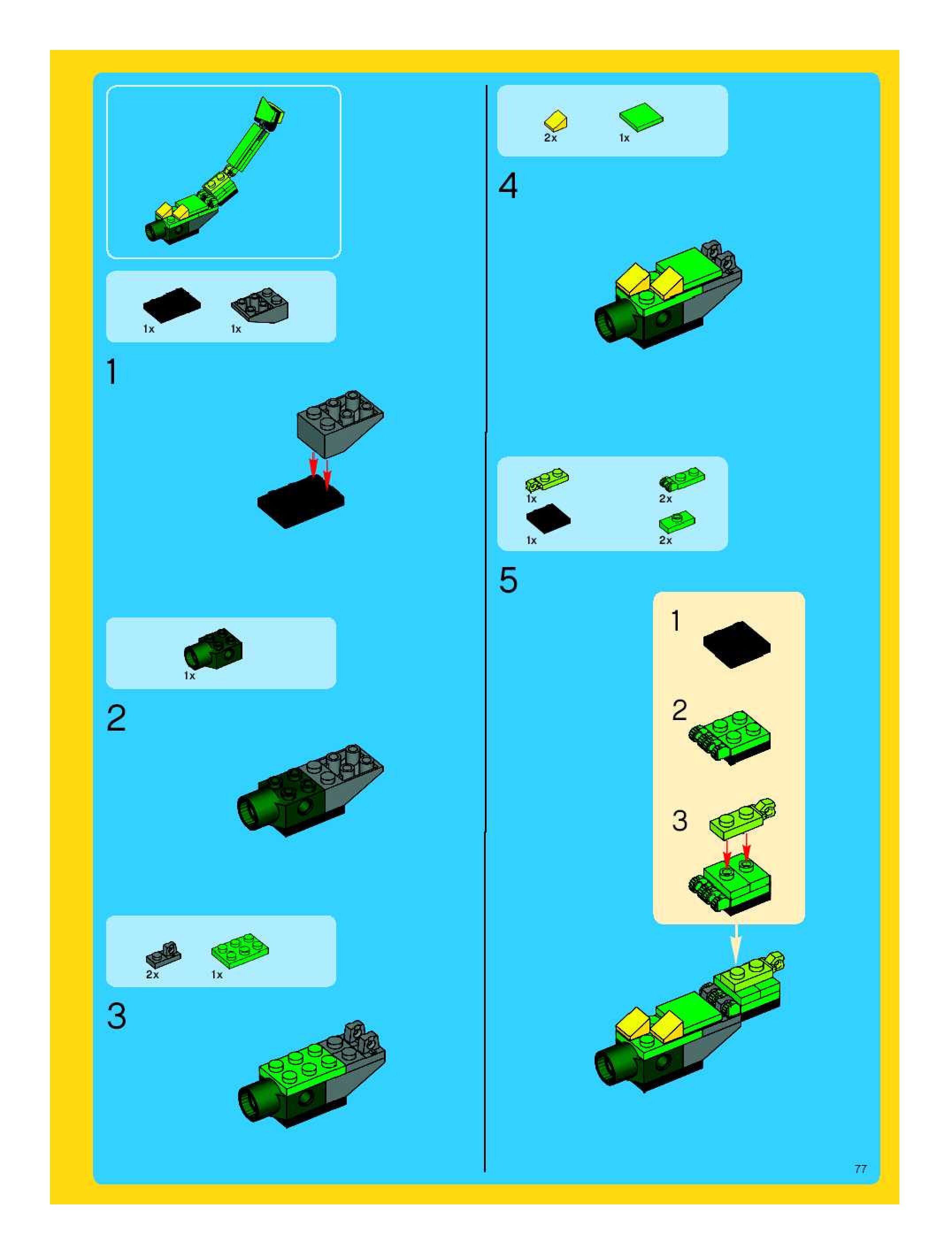 1x
1x

1

1x

2

2x
1x

3

2x
1x

4

1x
2x
1x
2x

5

1

2

3

77