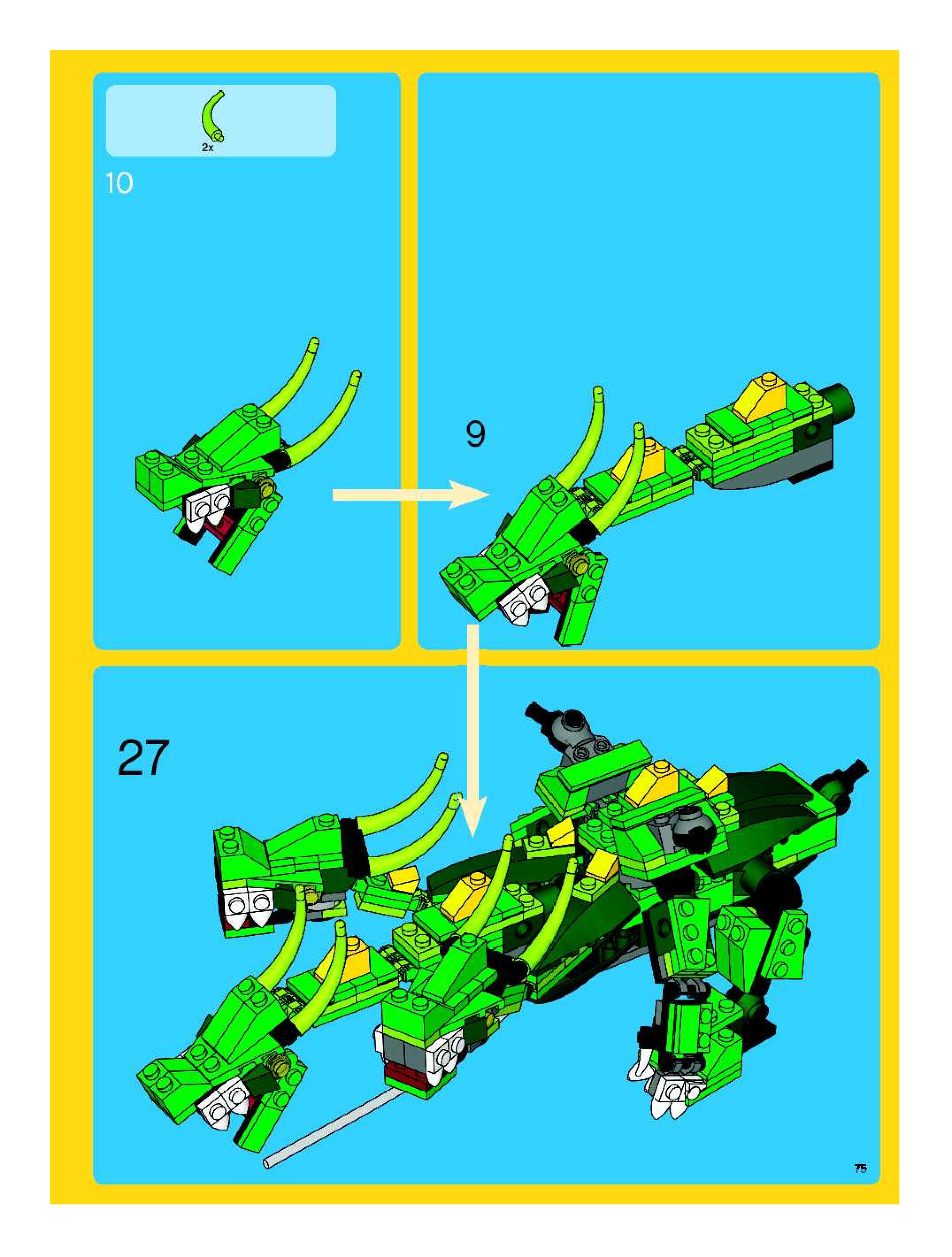 2x

10

9

27

75