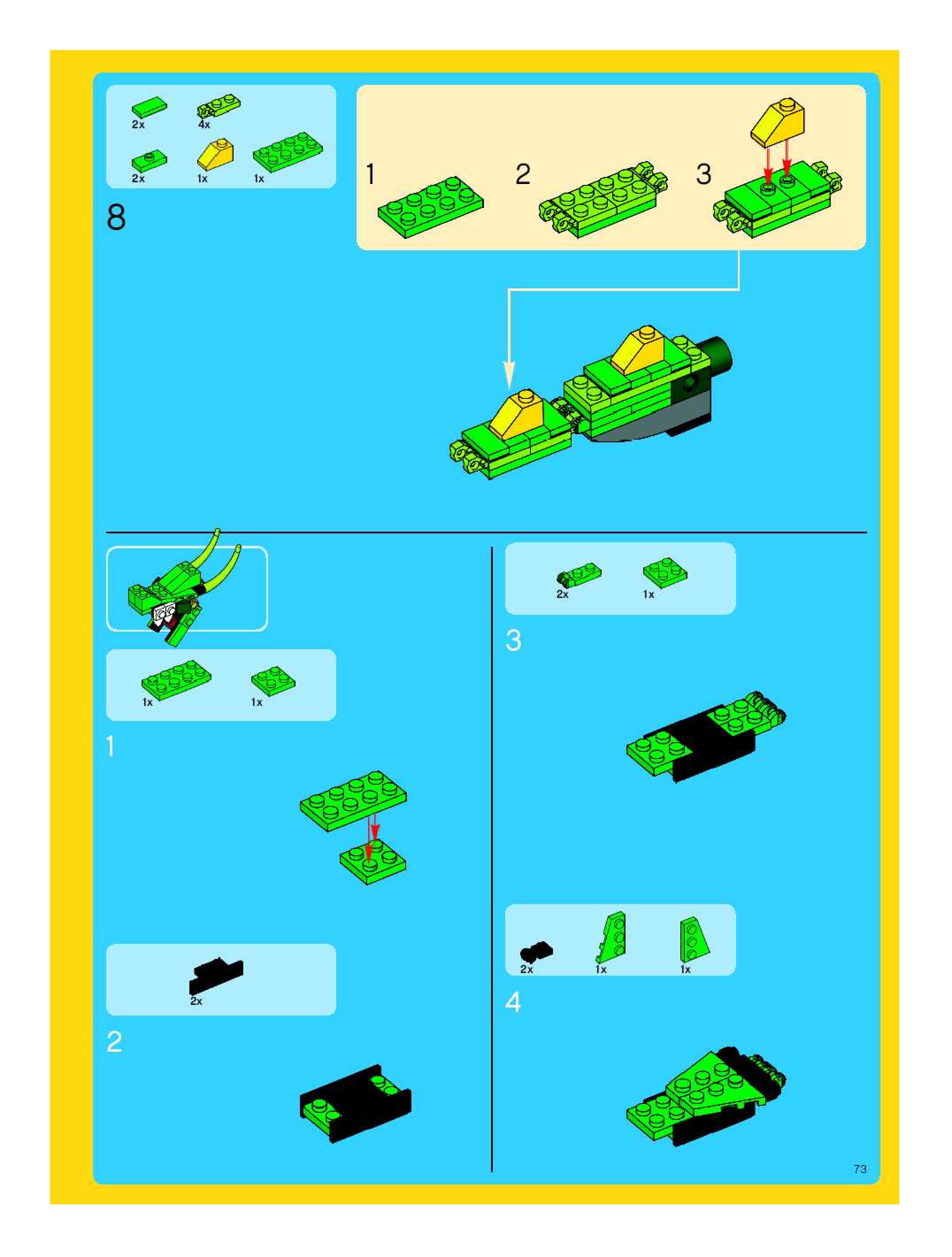 2x 4x
2x 1x 1x

8

1 2 3

1x 1x

1

2x

2

2x 1x

3

2x 1x 1x

4

73