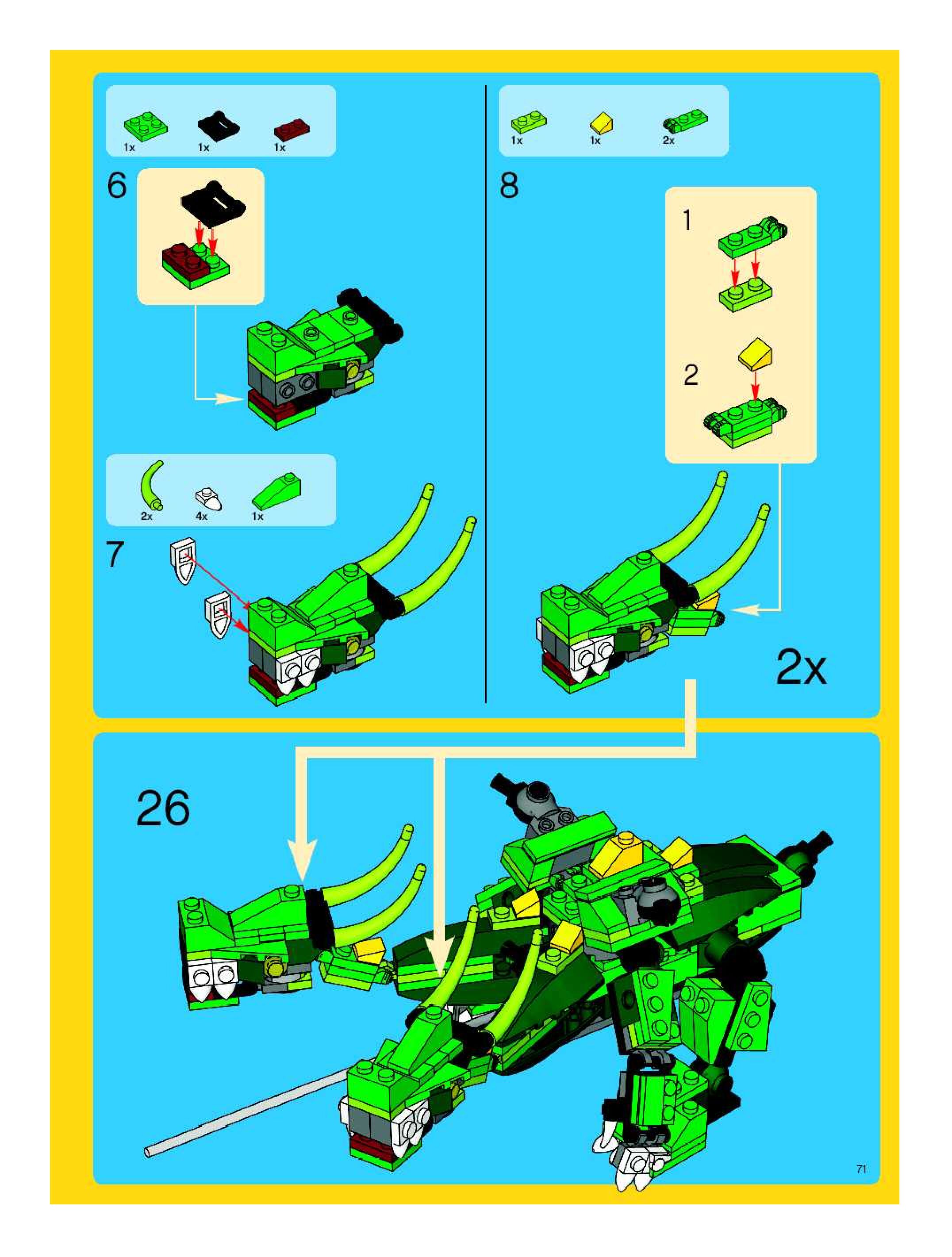 1x 1x 1x

6

2x 4x 1x

7

1x 1x 2x

8

1

2

2x

26

71