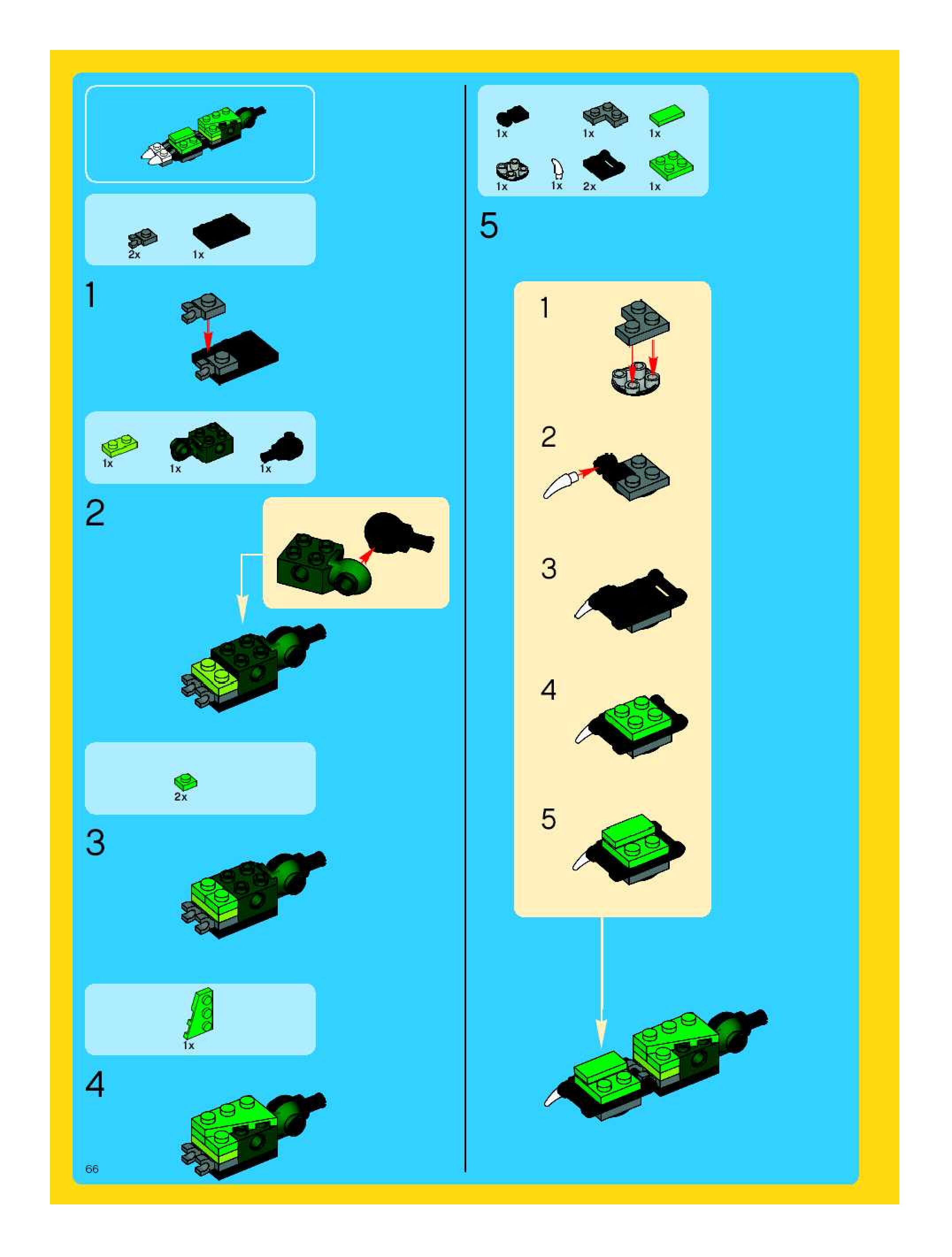 2x 1x

1

1x 1x 1x

2

2x

3

1x

4

66

1x 1x 1x

1x 1x 2x 1x

5

1

2

3

4

5