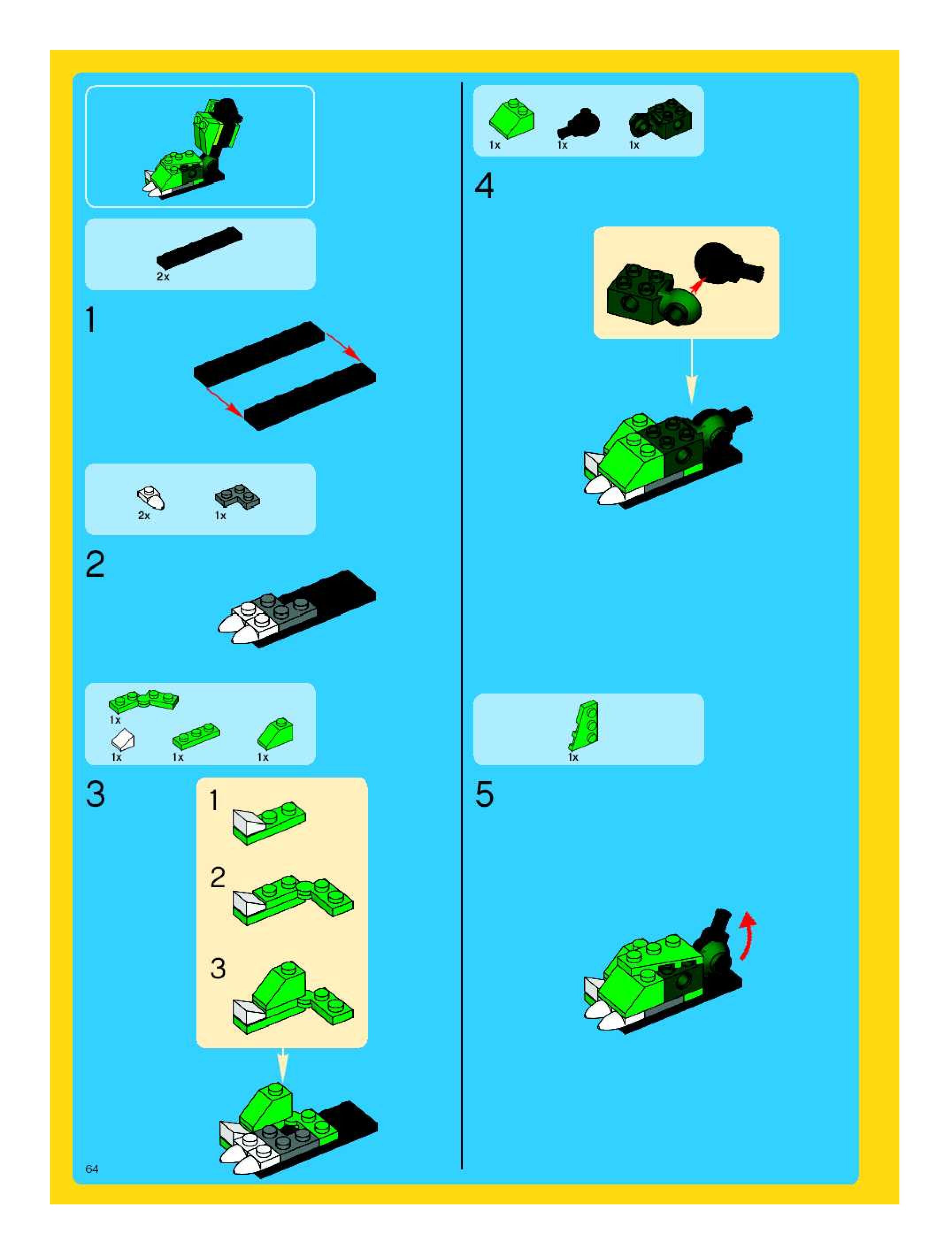 2x

1

2x
1x

2

1x
1x
1x
1x

3

1

2

3

64

1x
1x
1x

4

1x

5