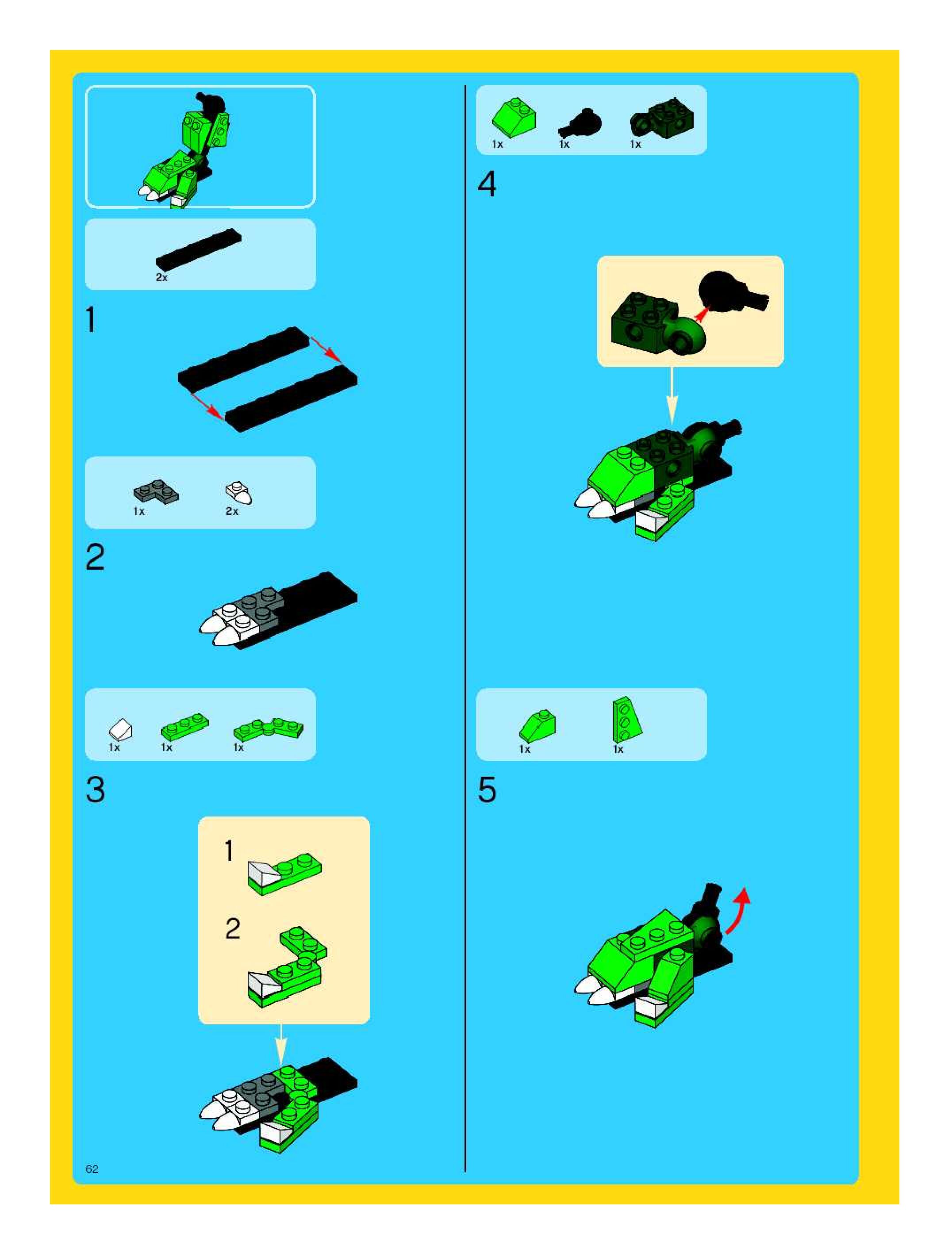 2x

1

1x 2x

2

1x 1x 1x

3

1

2

62

1x 1x 1x

4

1x 1x

5