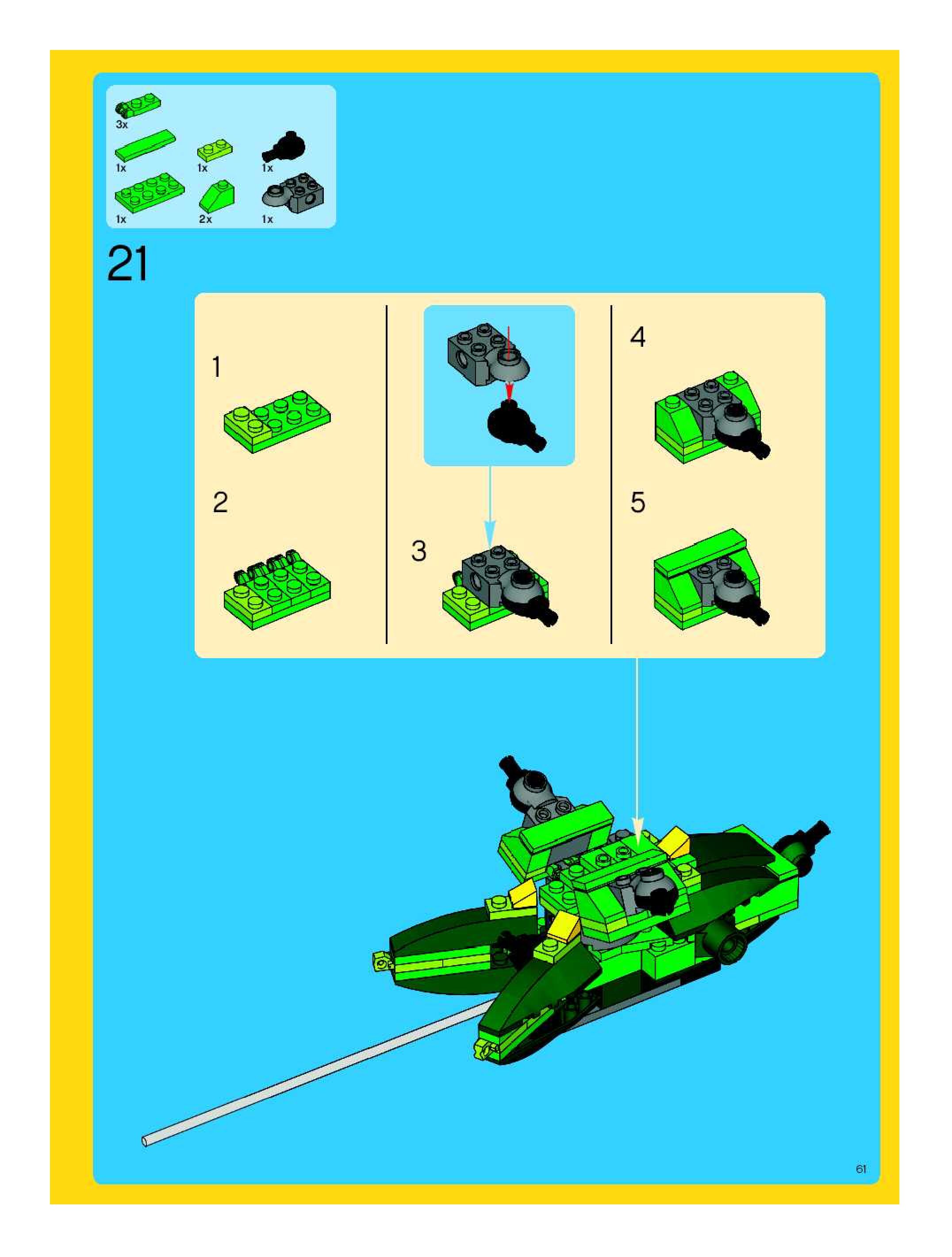 3x
1x
1x
1x
1x
2x
1x

21

1

2

3

4

5

61