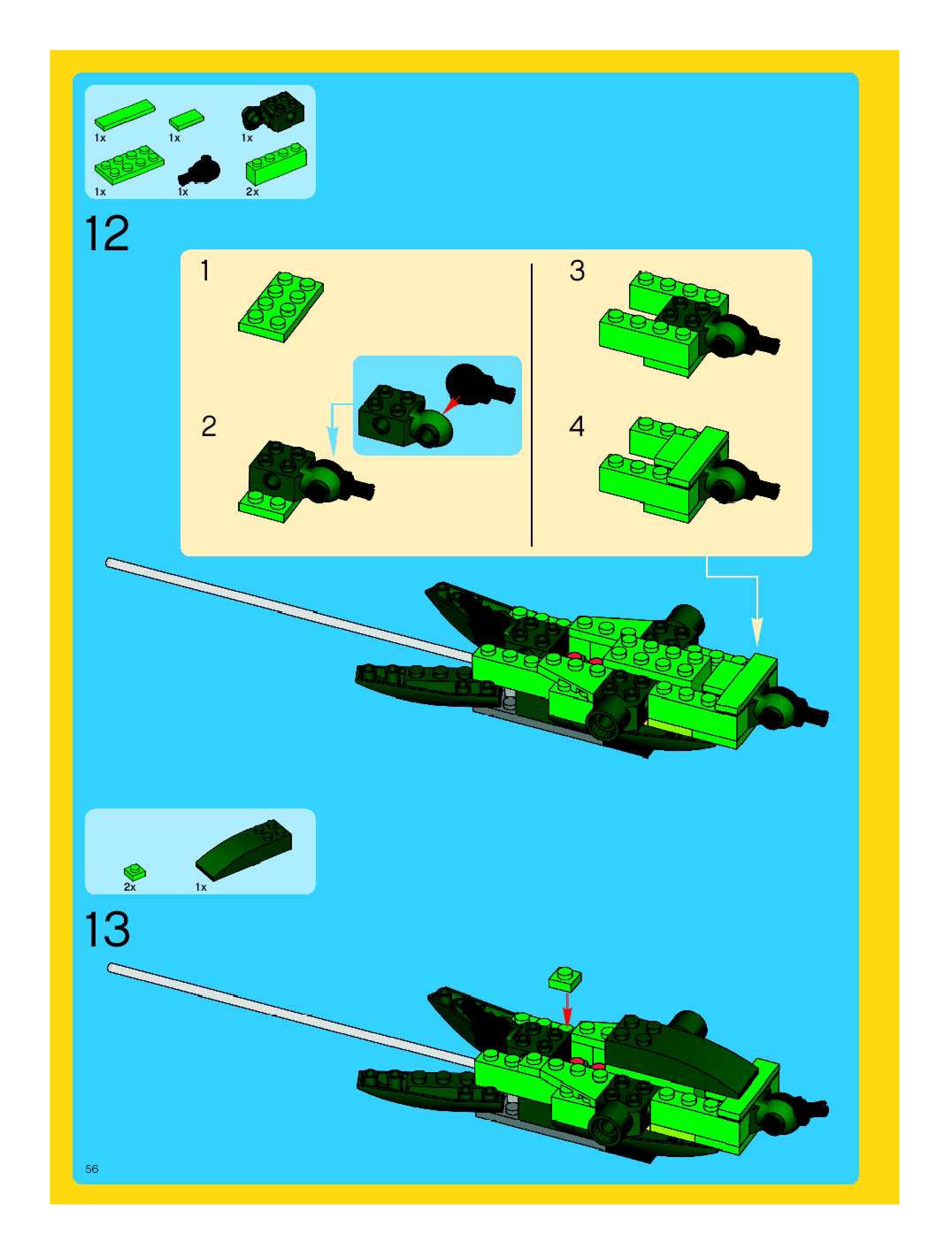 1x
1x
1x
1x
1x
2x

12

1

2

3

4

2x
1x

13

56