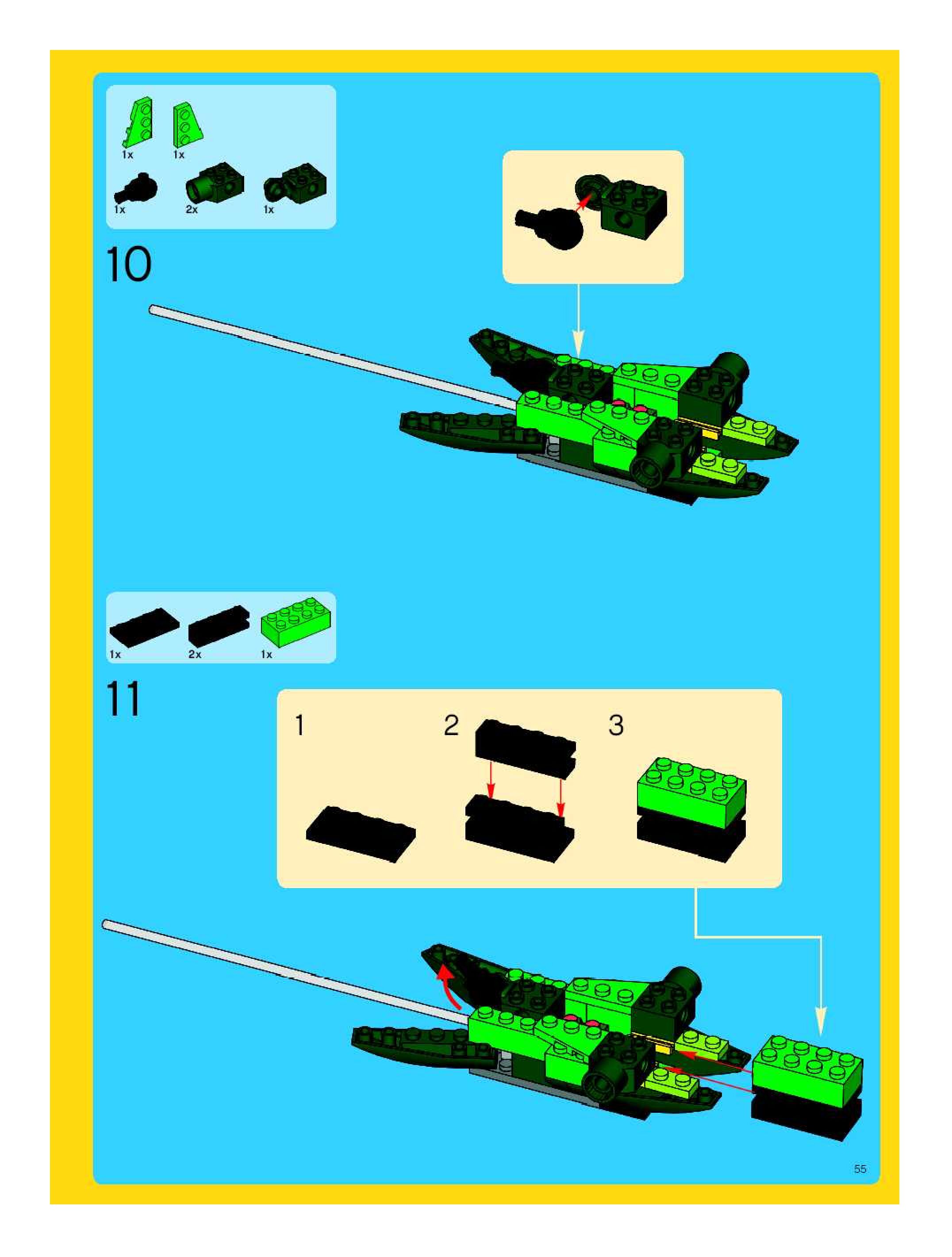 1x 1x

1x 2x 1x

10

1x 2x 1x

11

1

2

3

55