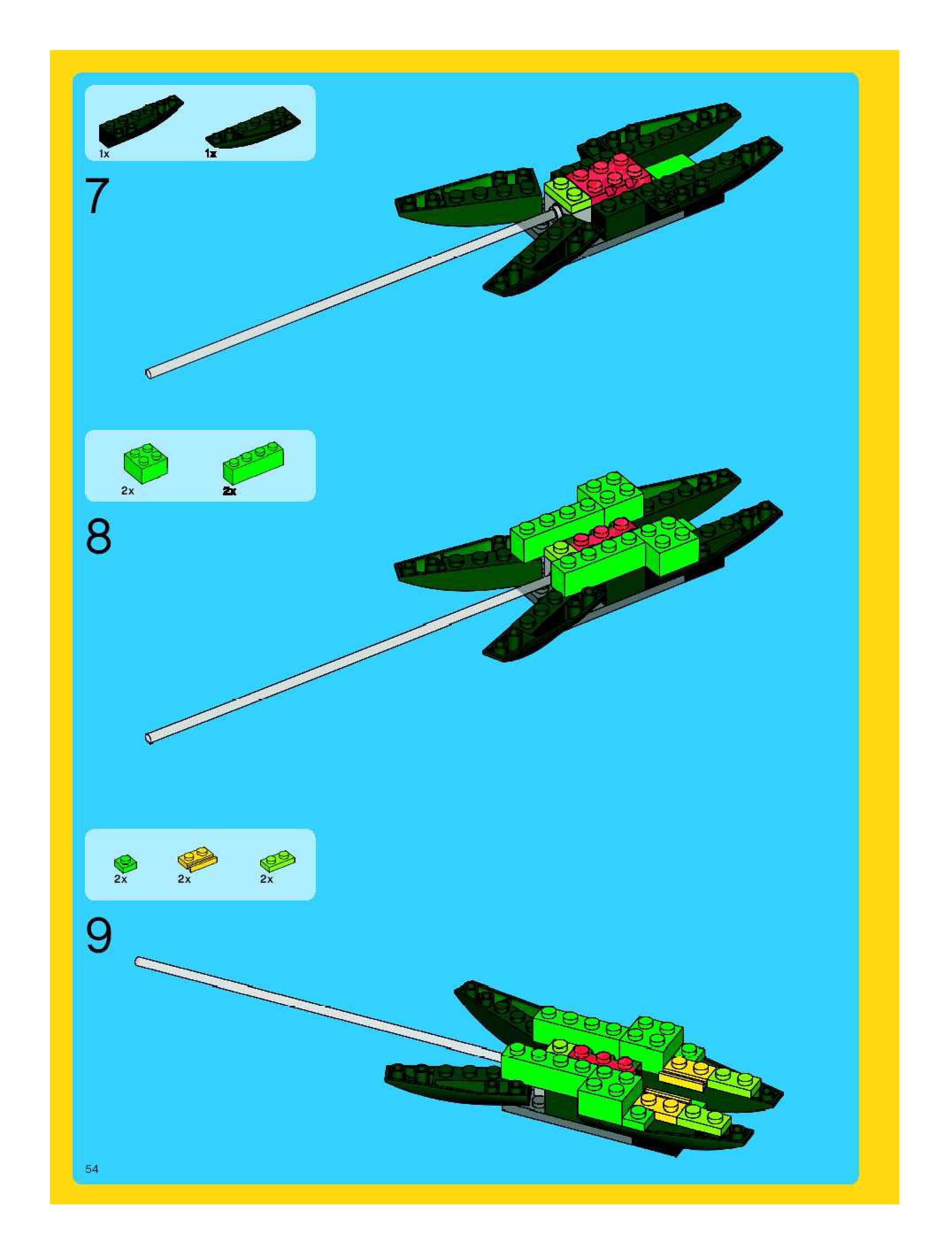 1x 1x

7

2x 2x

8

2x 2x 2x

9

54