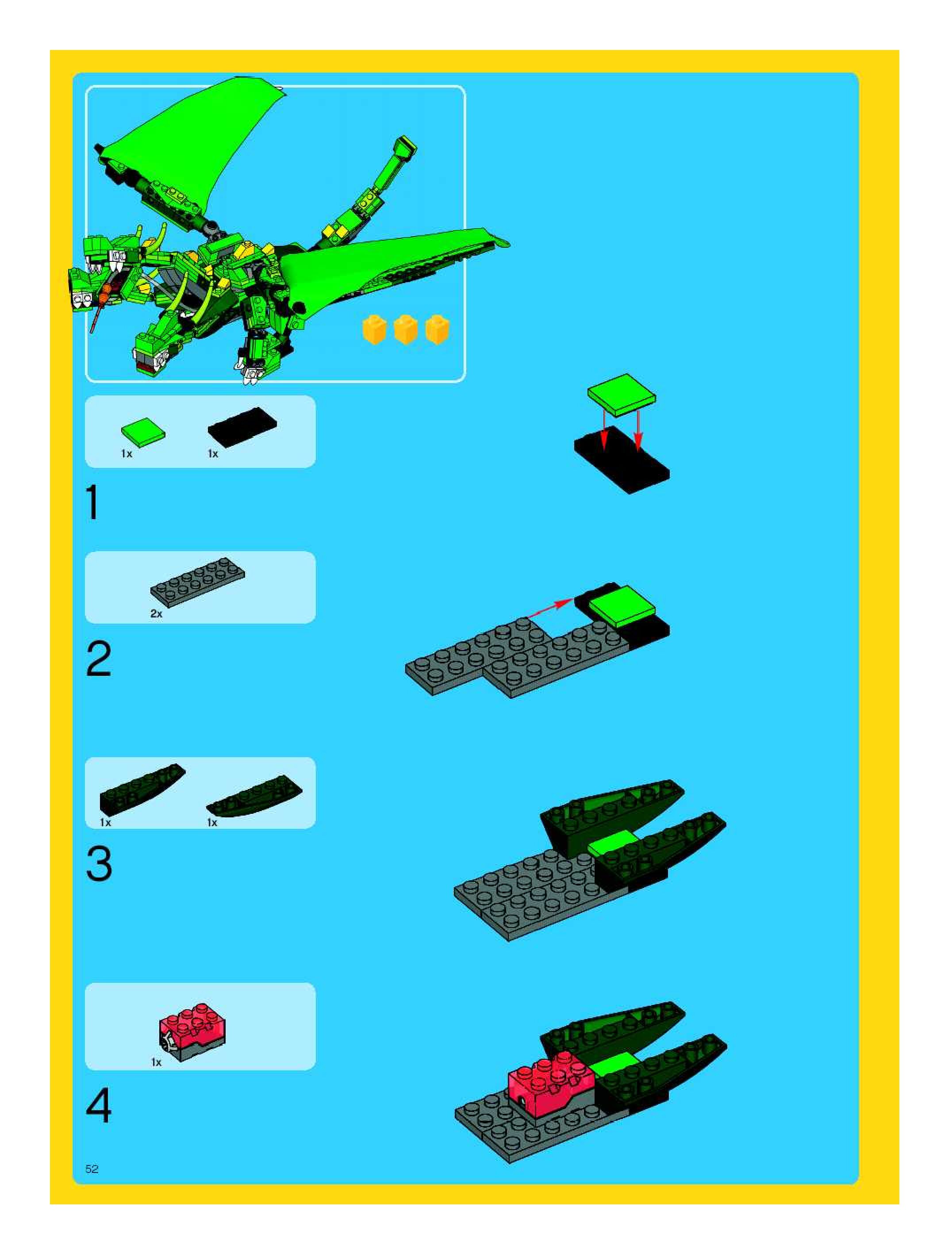 1x 1x

1

2x

2

1x 1x

3

1x

4

52