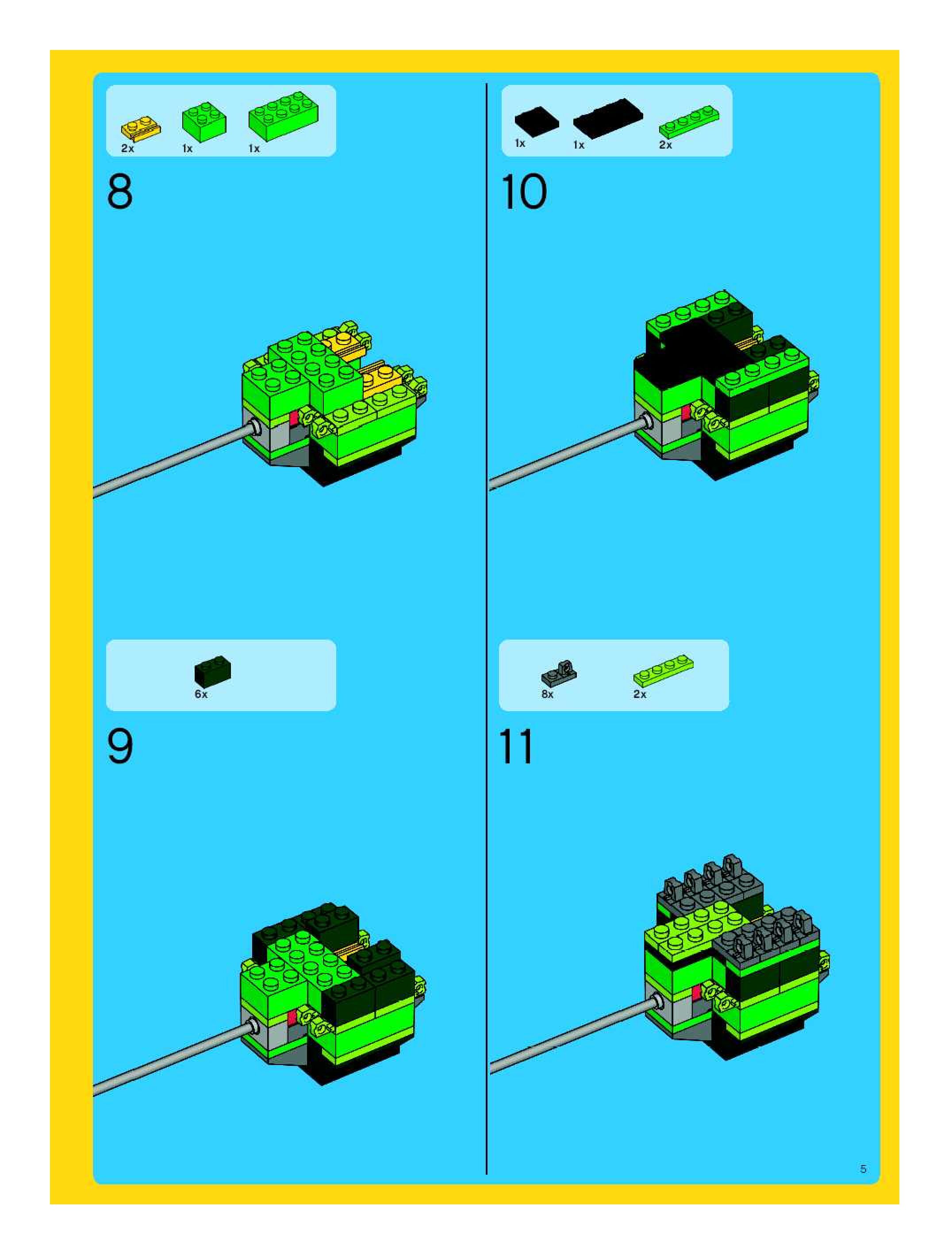 2x 1x 1x

8

6x

9

1x 1x 2x

10

8x 2x

11

5