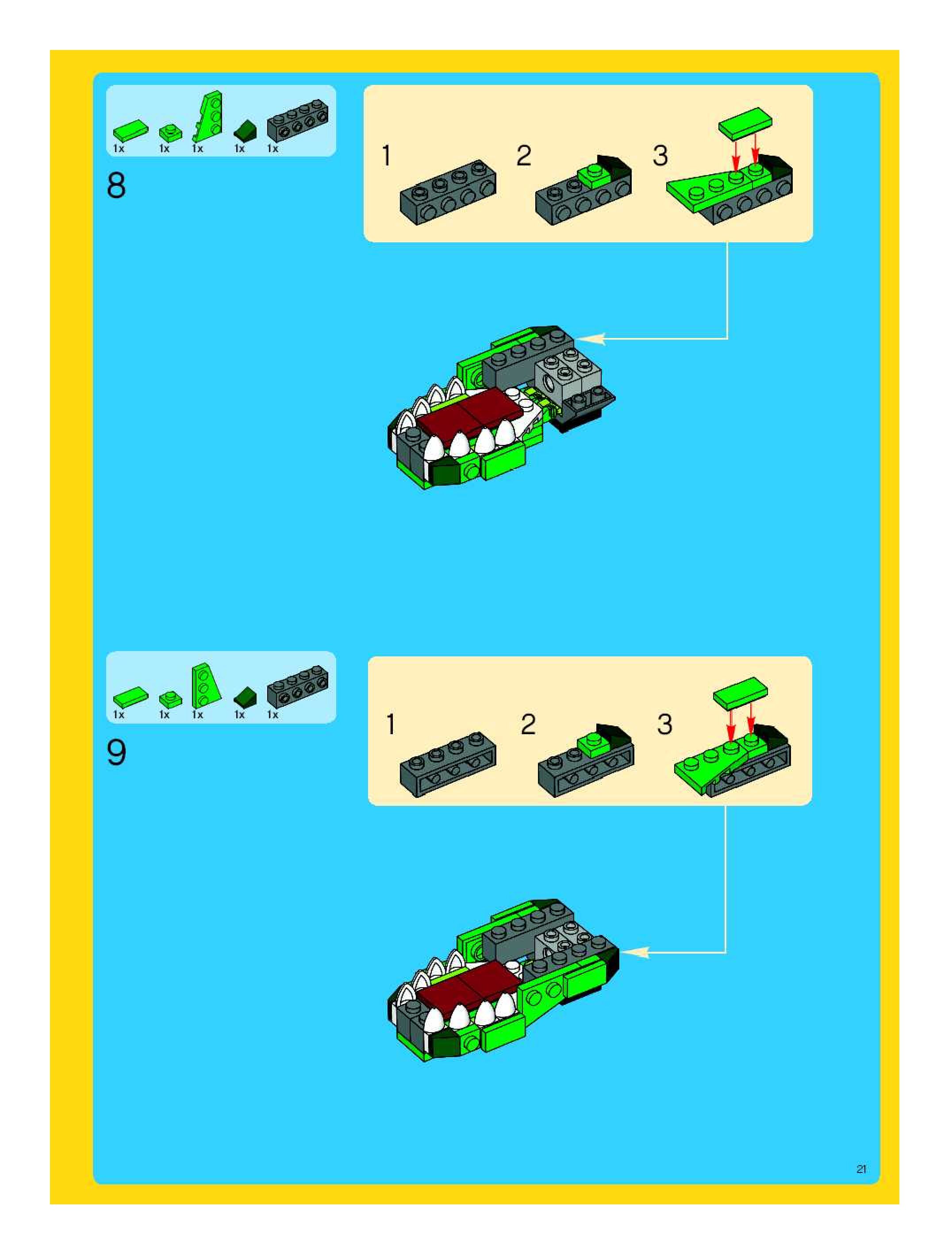 1x 1x 1x 1x 1x

8

1 2 3

1x 1x 1x 1x 1x

9

1 2 3

21