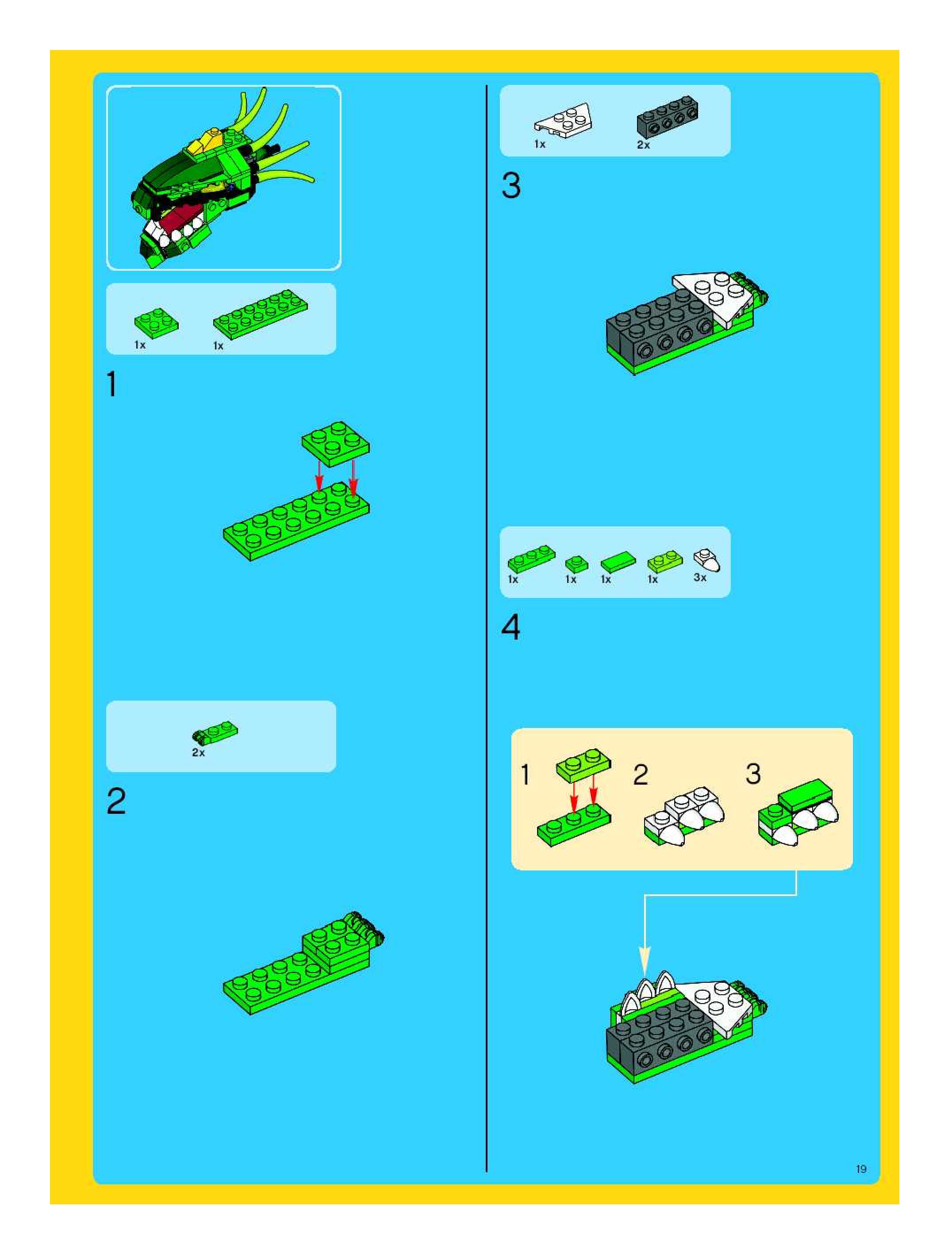 1x 1x

1

2x

2

1x 2x

3

1x 1x 1x 1x 3x

4

1 2 3

19