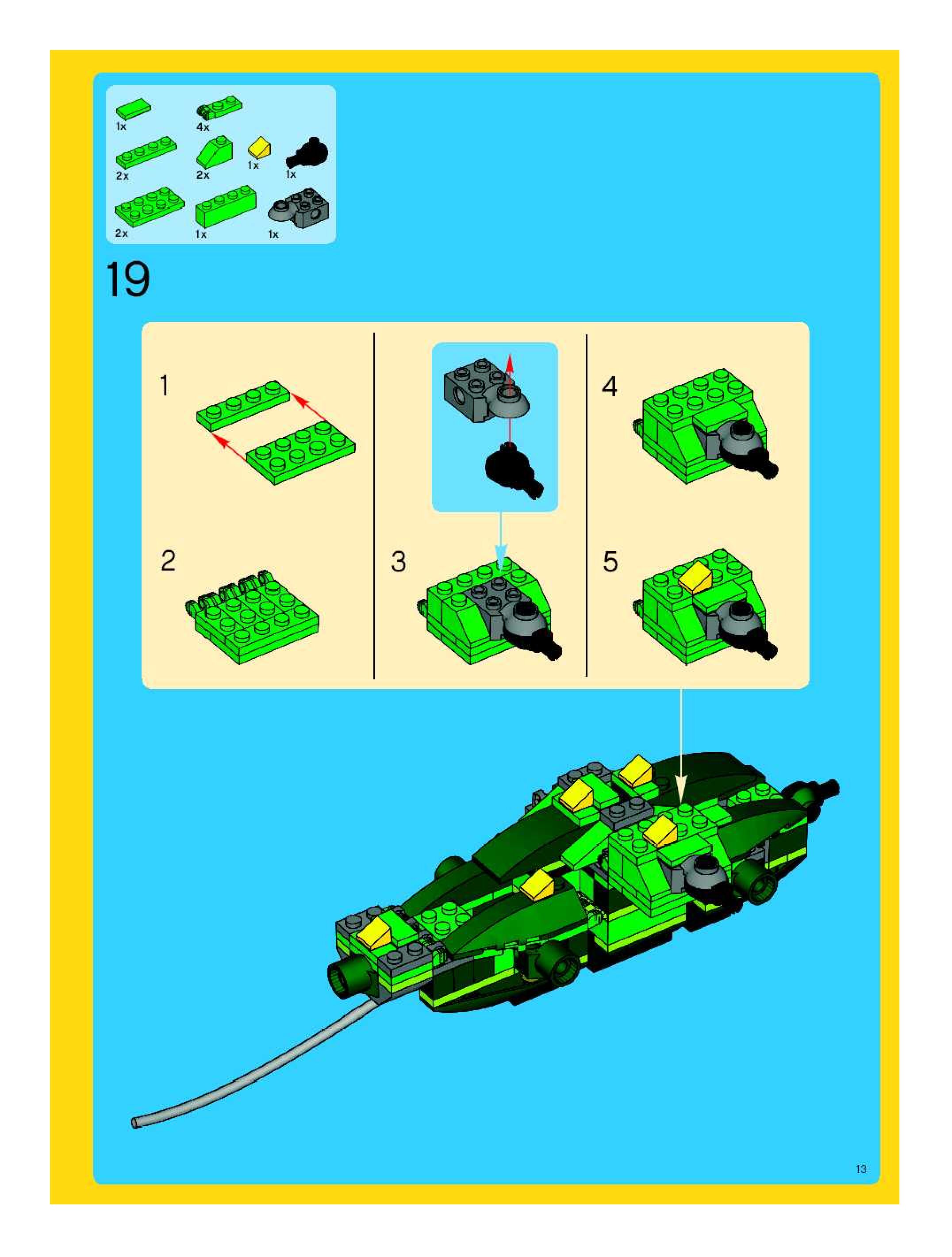 1x
4x
2x
2x
1x
1x
2x
1x
1x

19

1

2

3

4

5

13