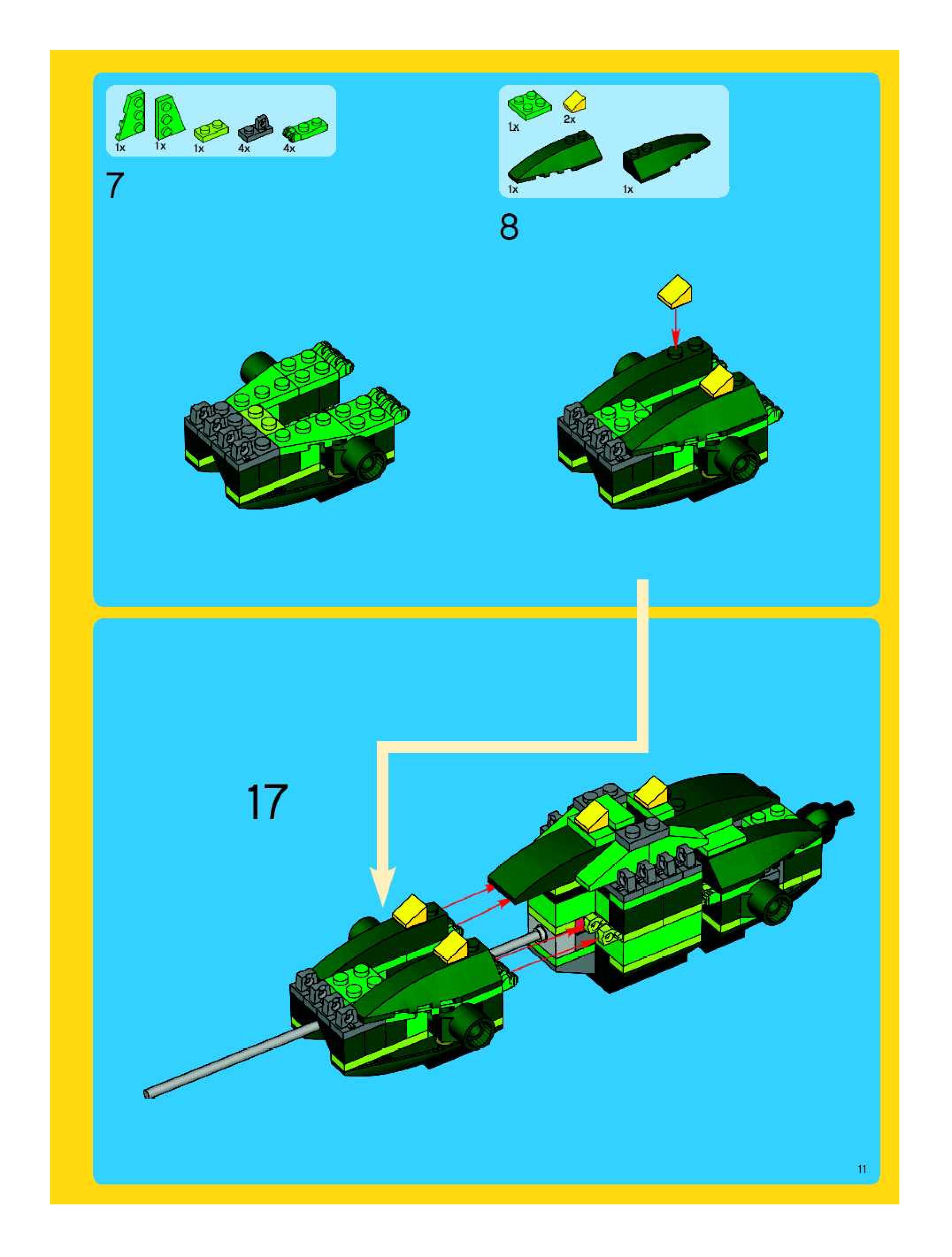 1x 1x 1x 4x 4x

7

1x 2x

1x 1x

8

17

11