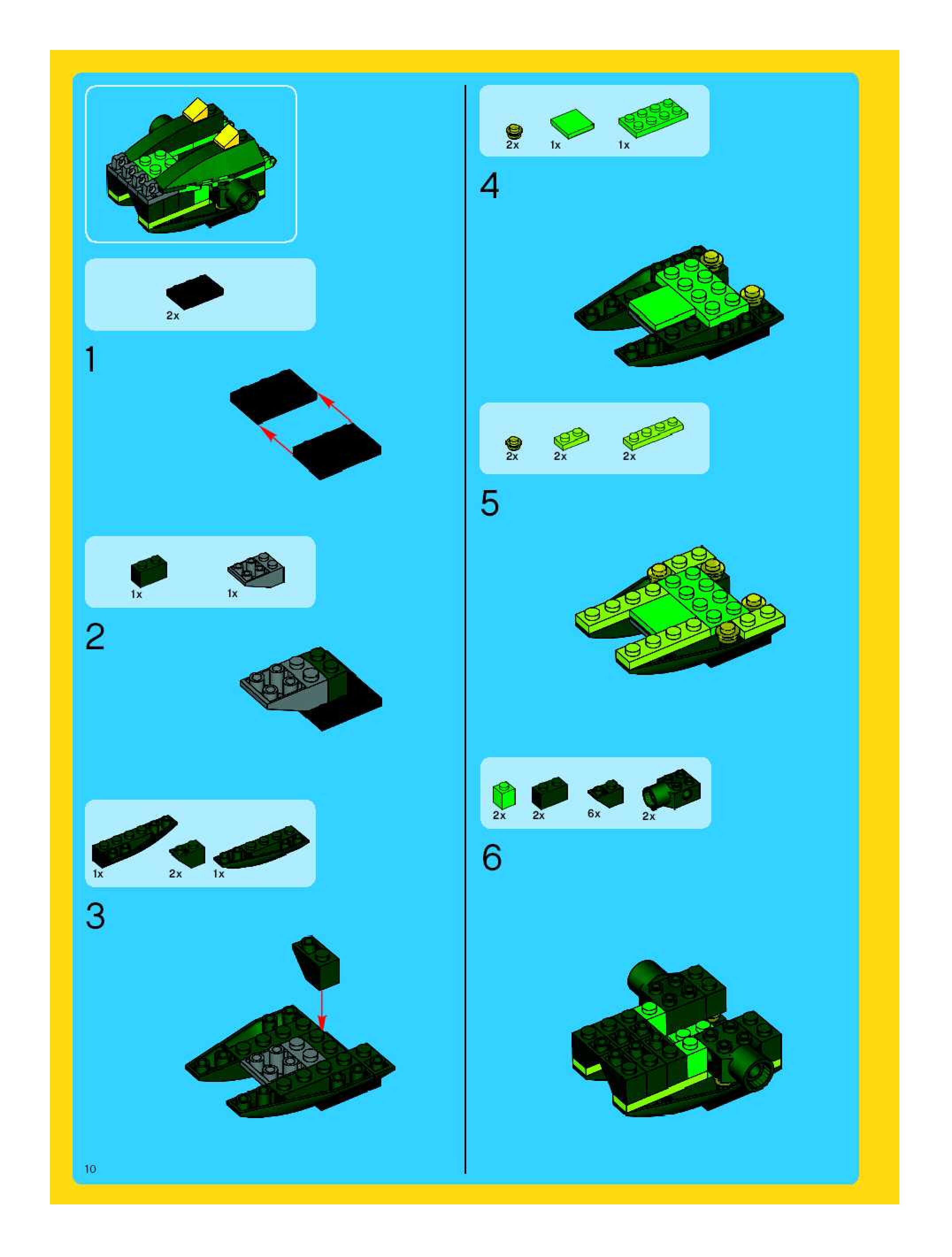 2x

1

1x 1x

2

1x 2x 1x

3

10

2x 1x 1x

4

2x 2x 2x

5

2x 2x 6x 2x

6