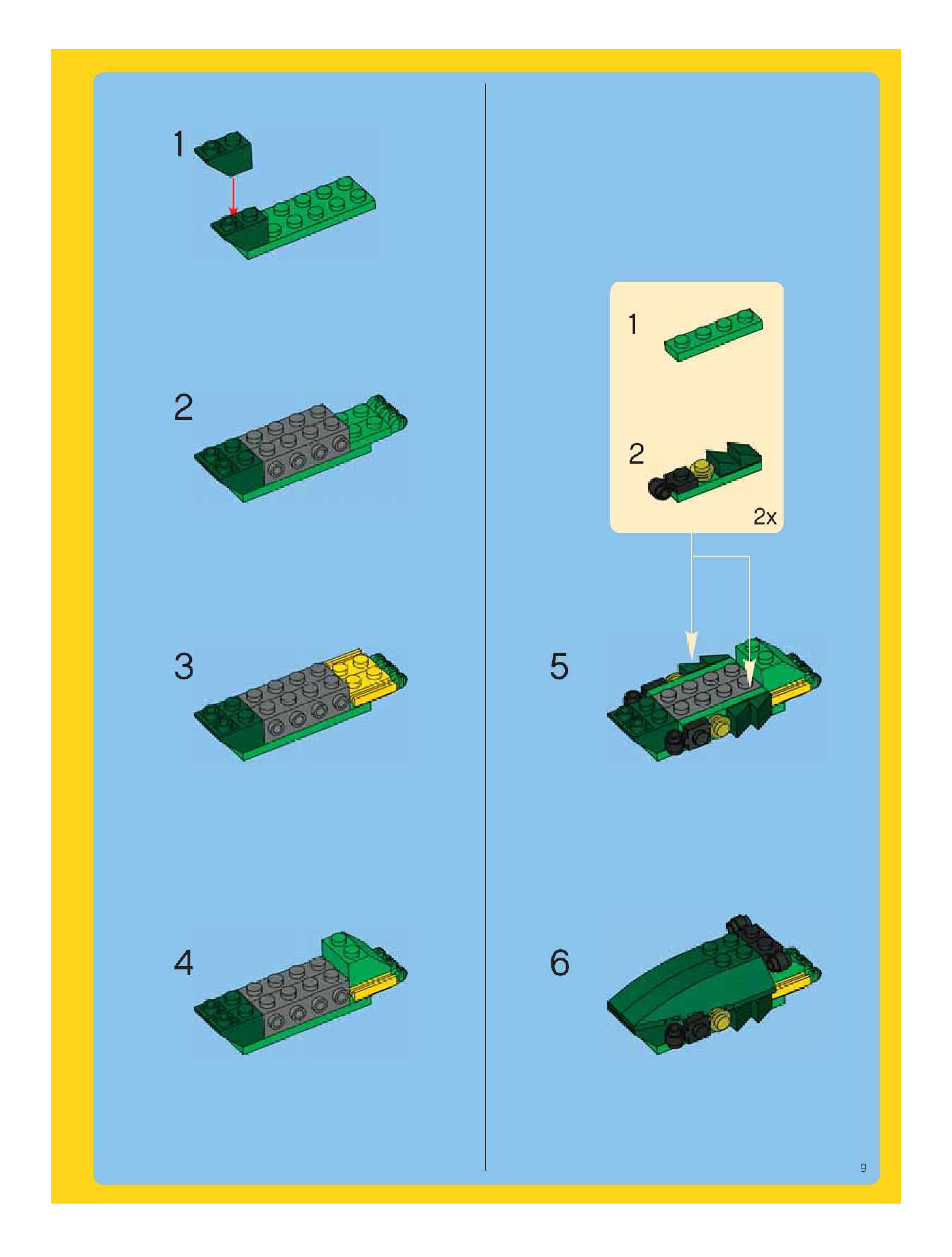 1

2

3

4

1

2

2x

5

6

9