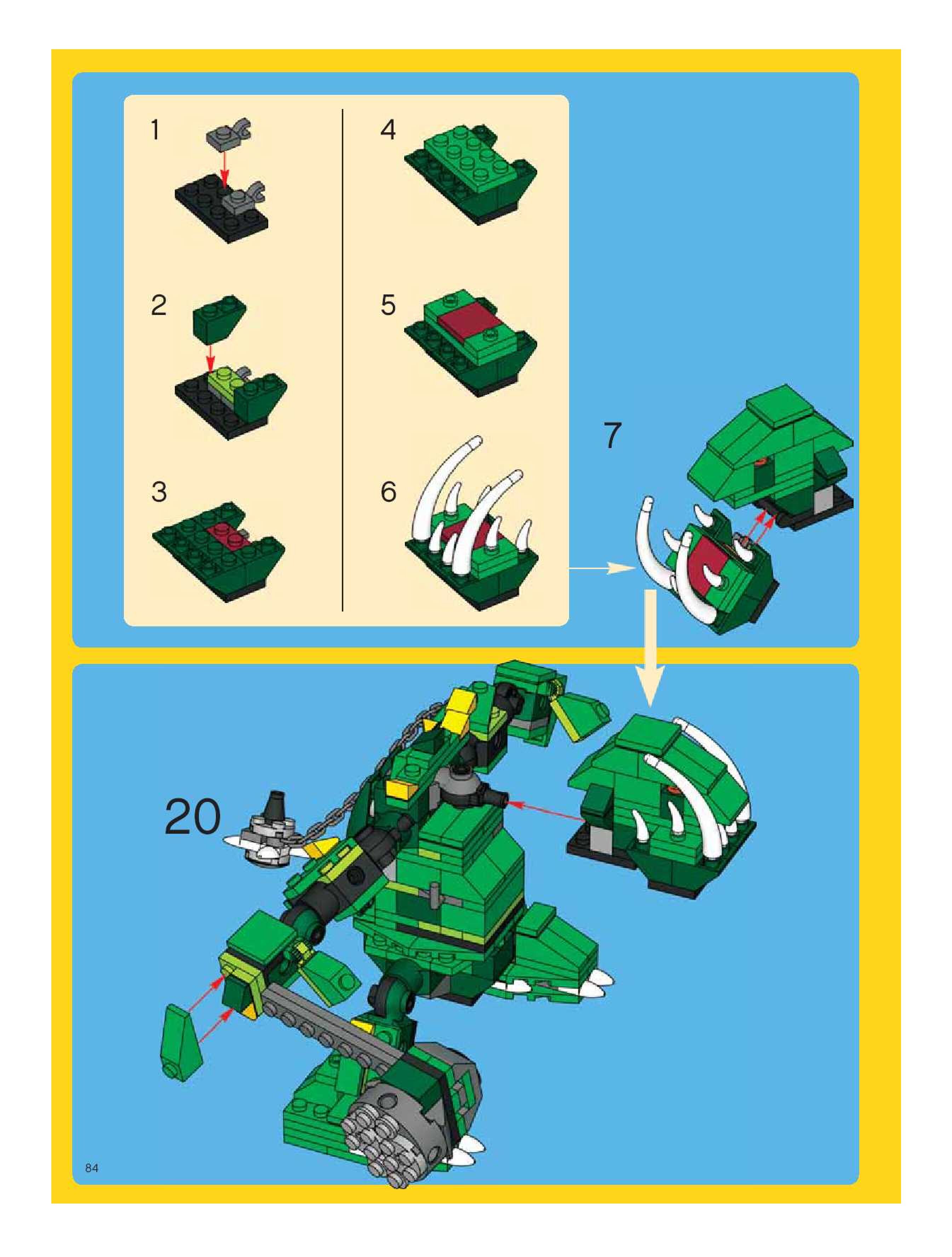 1

2

3

4

5

6

7

20

84