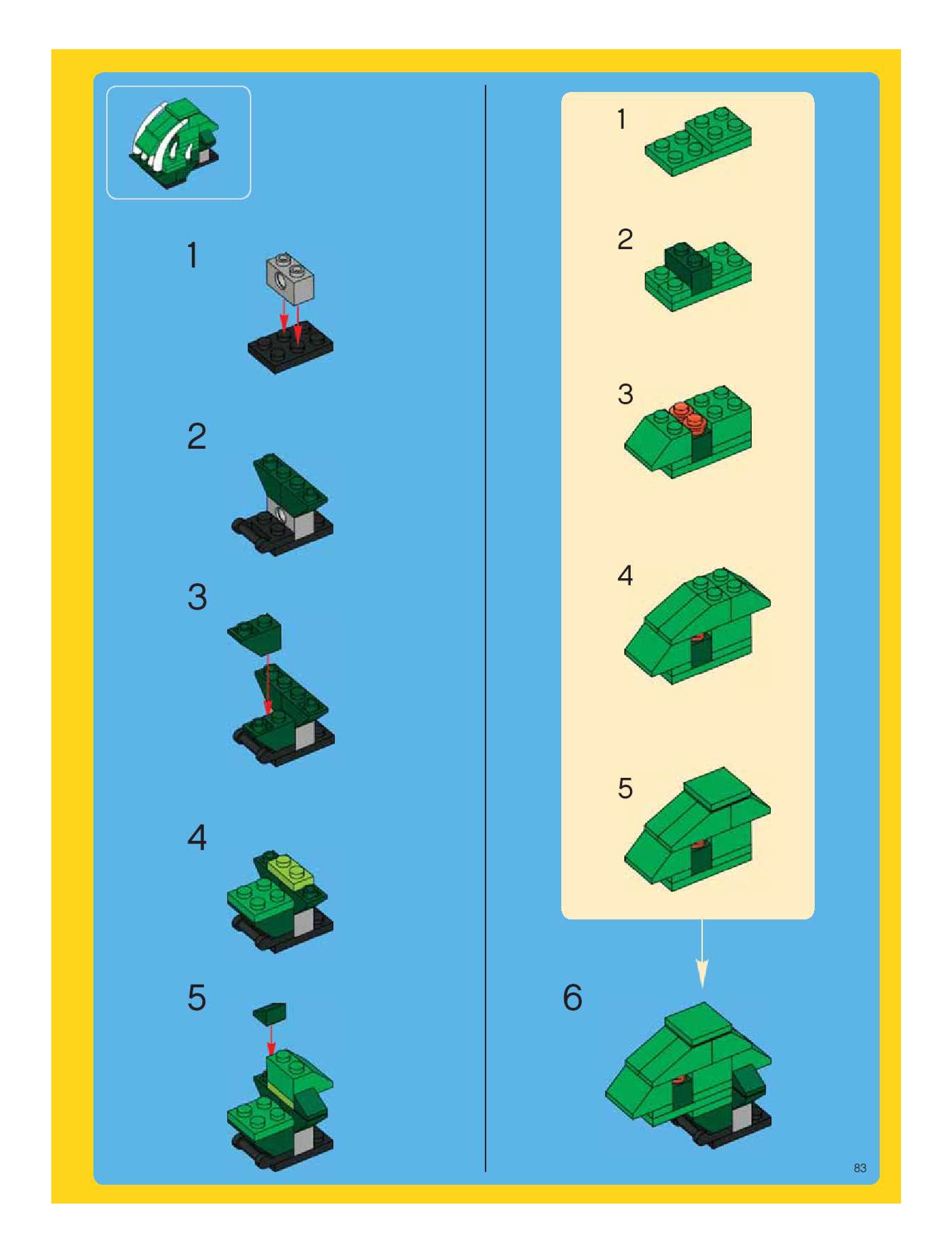 1

2

3

4

5

1

2

3

4

5

6

83