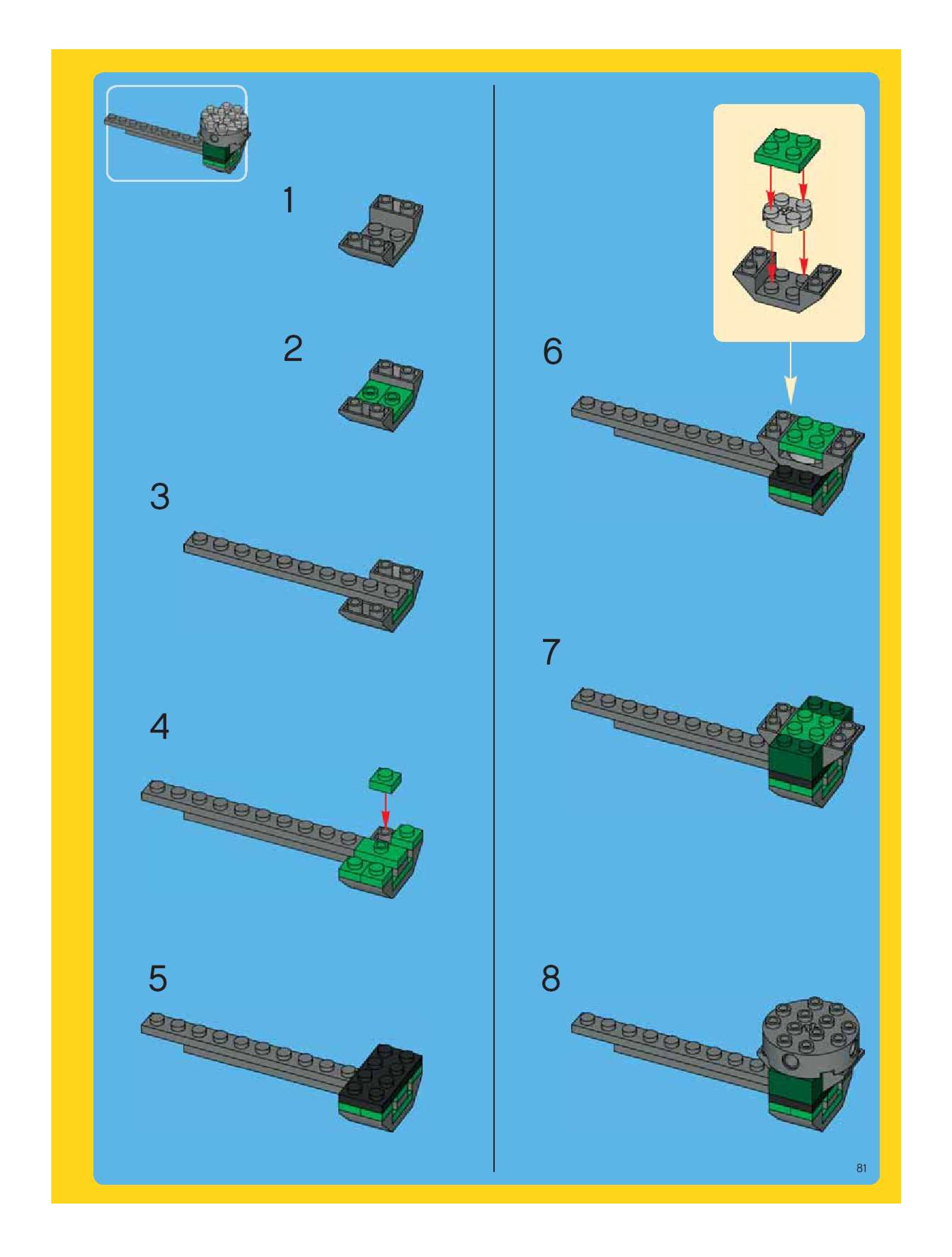 1

2

3

4

5

6

7

8

81