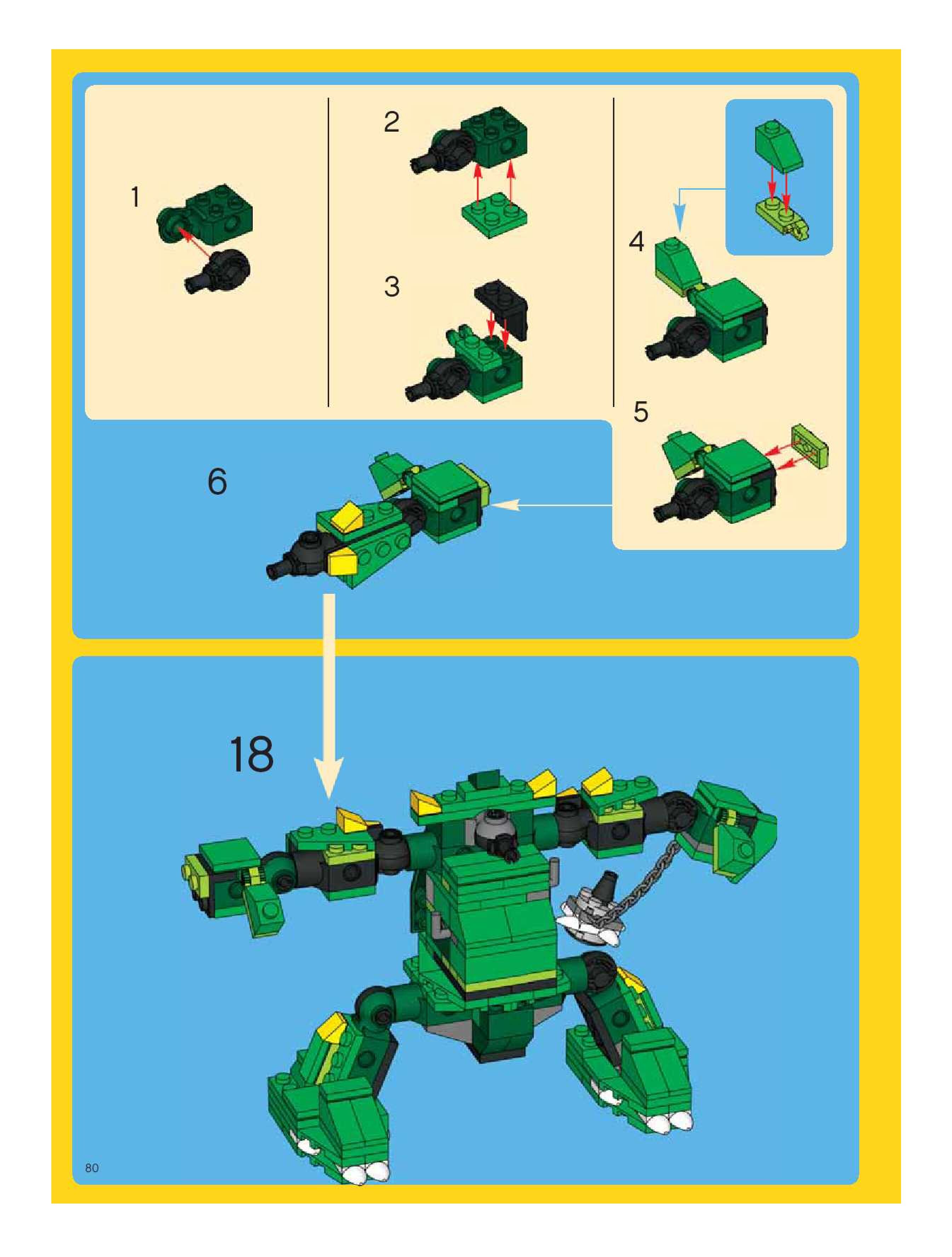 1

2

3

4

5

6

18

80