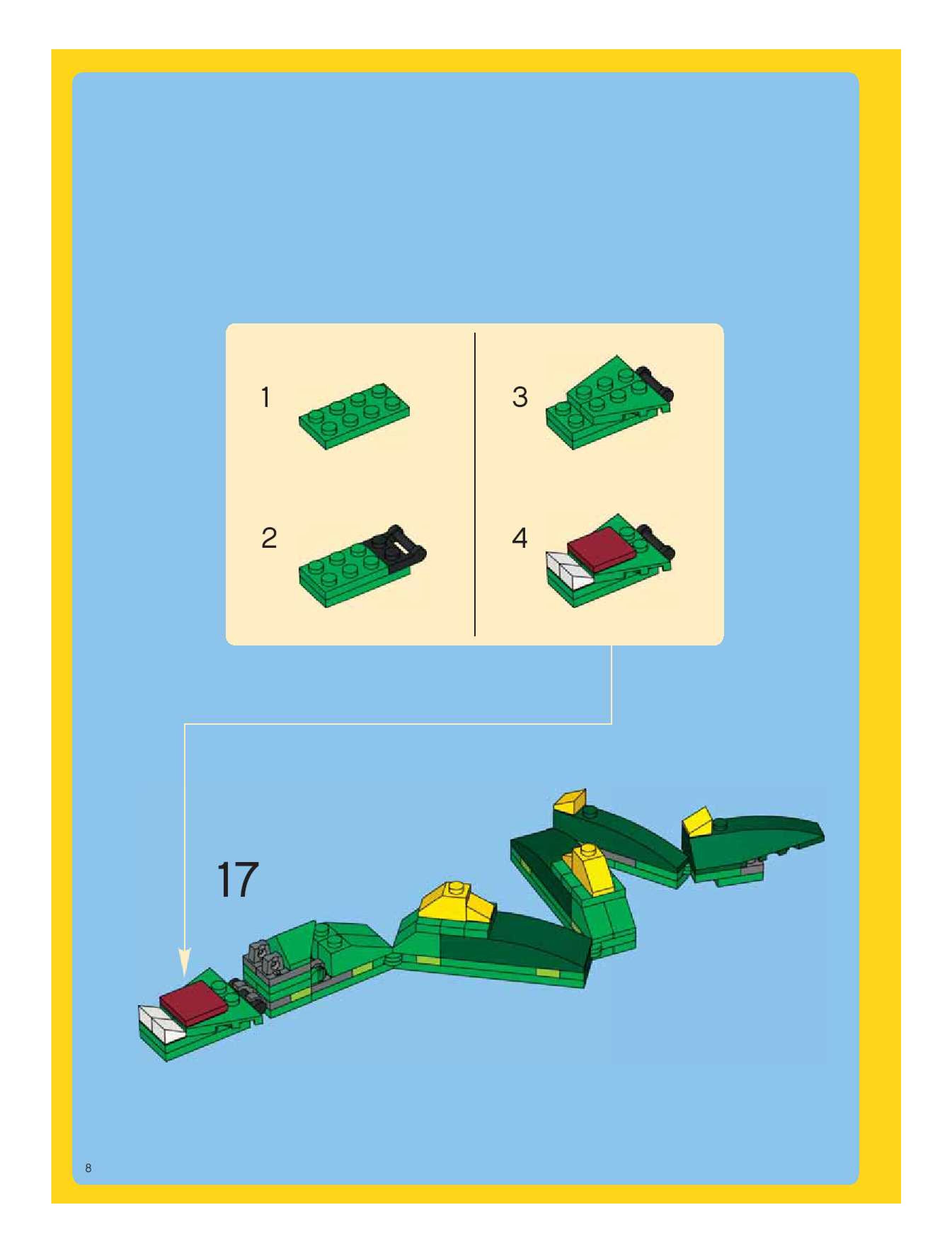 1

2

3

4

17

8