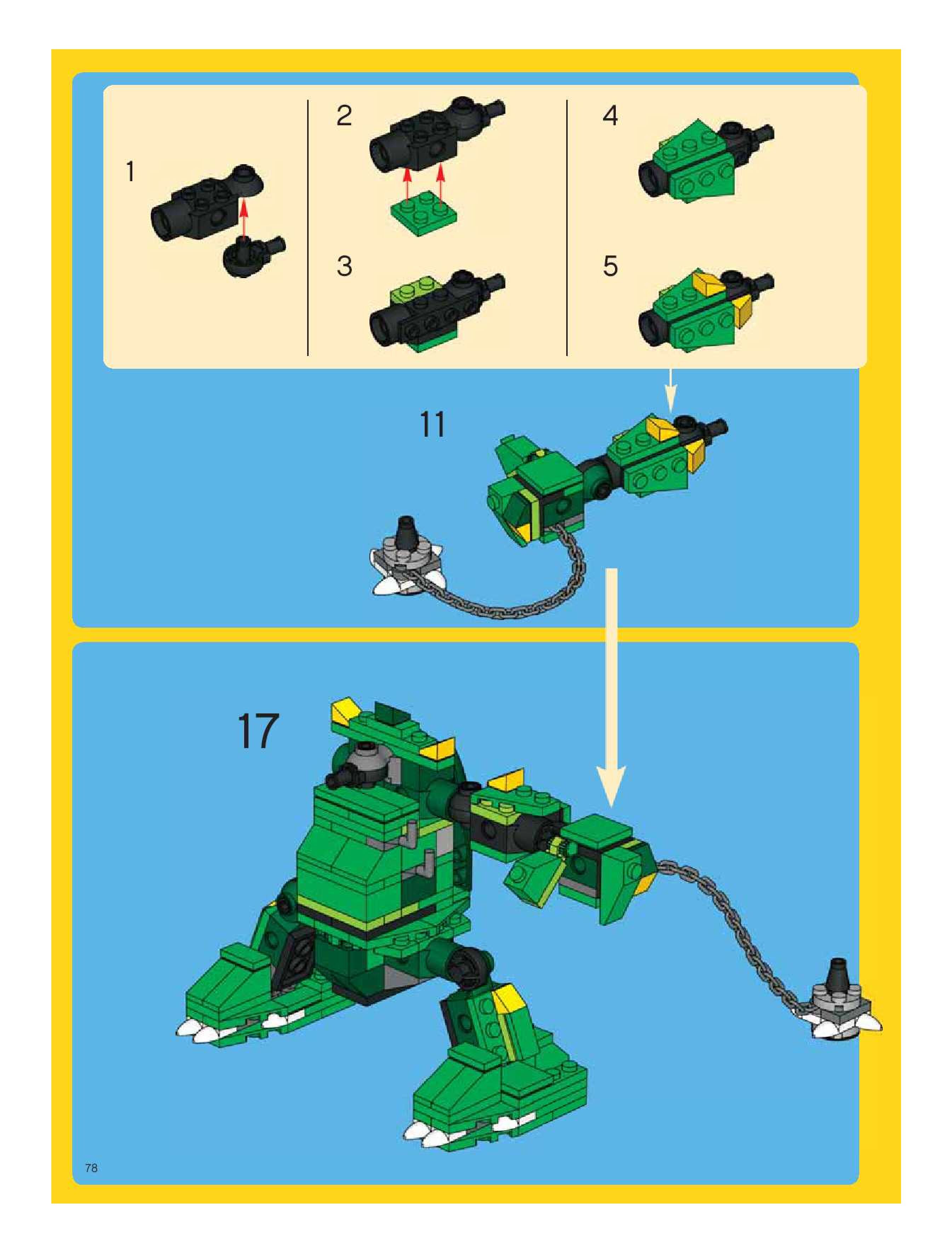 1

2

3

4

5

11

17

78