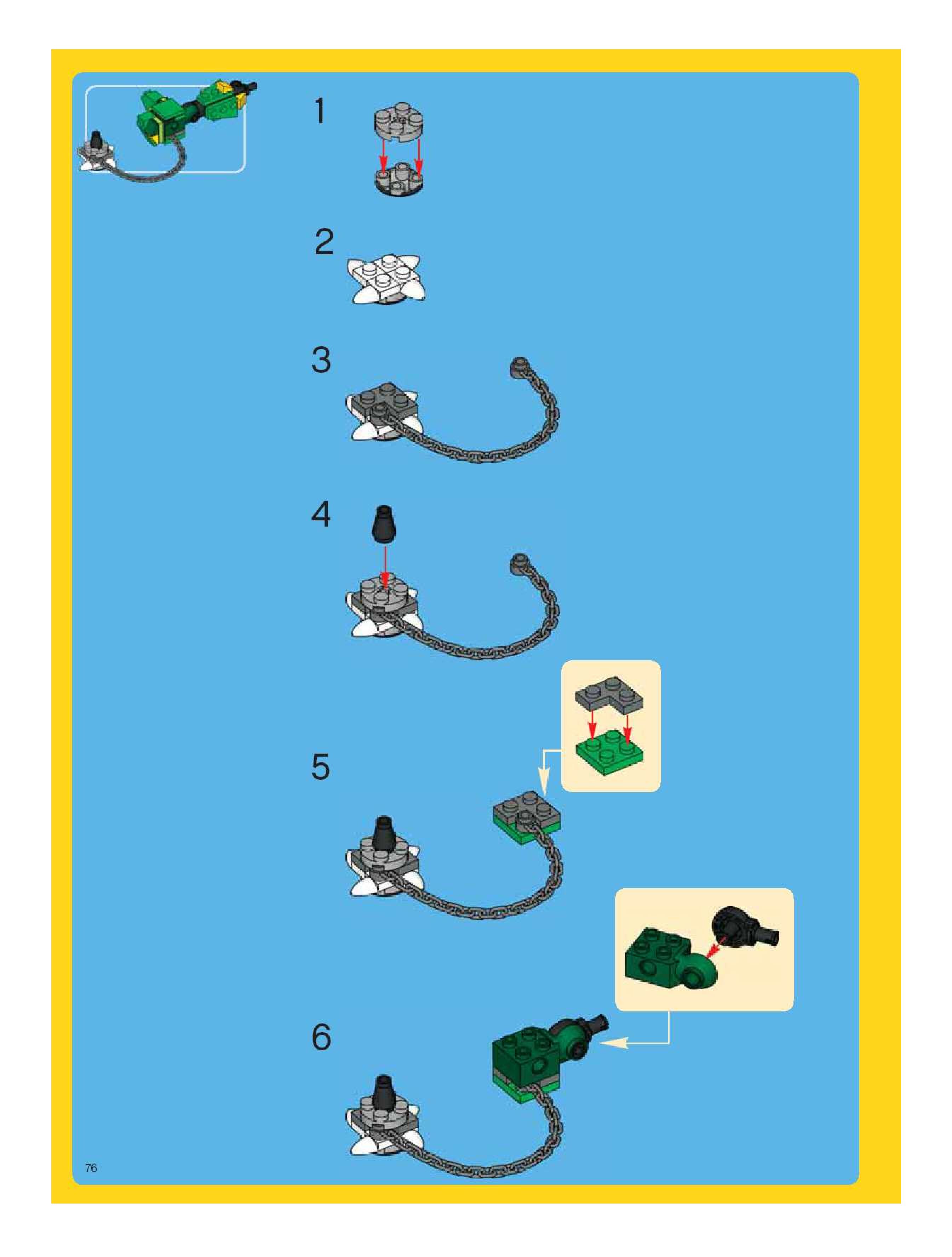 1

2

3

4

5

6

76