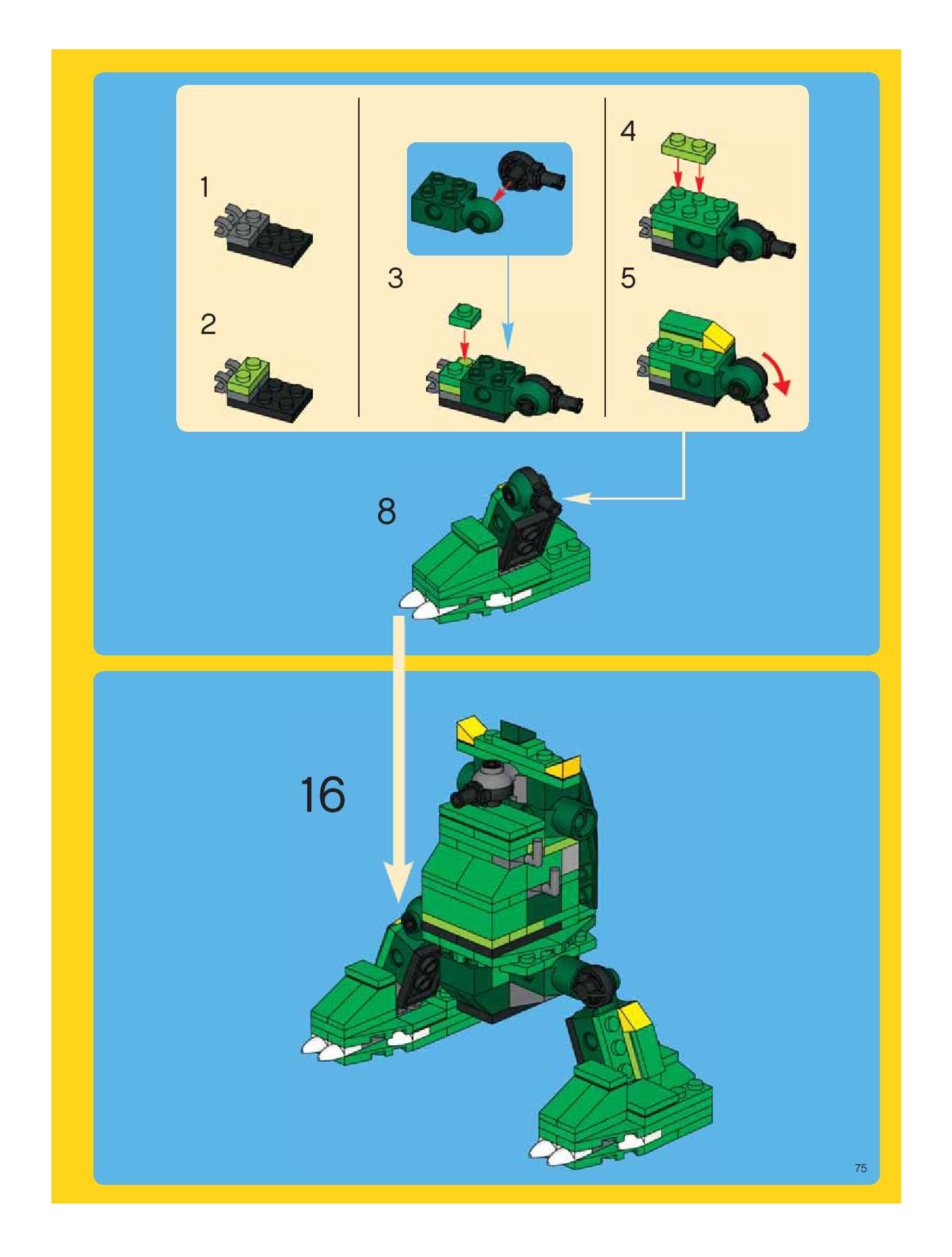 1

2

3

4

5

8

16

75