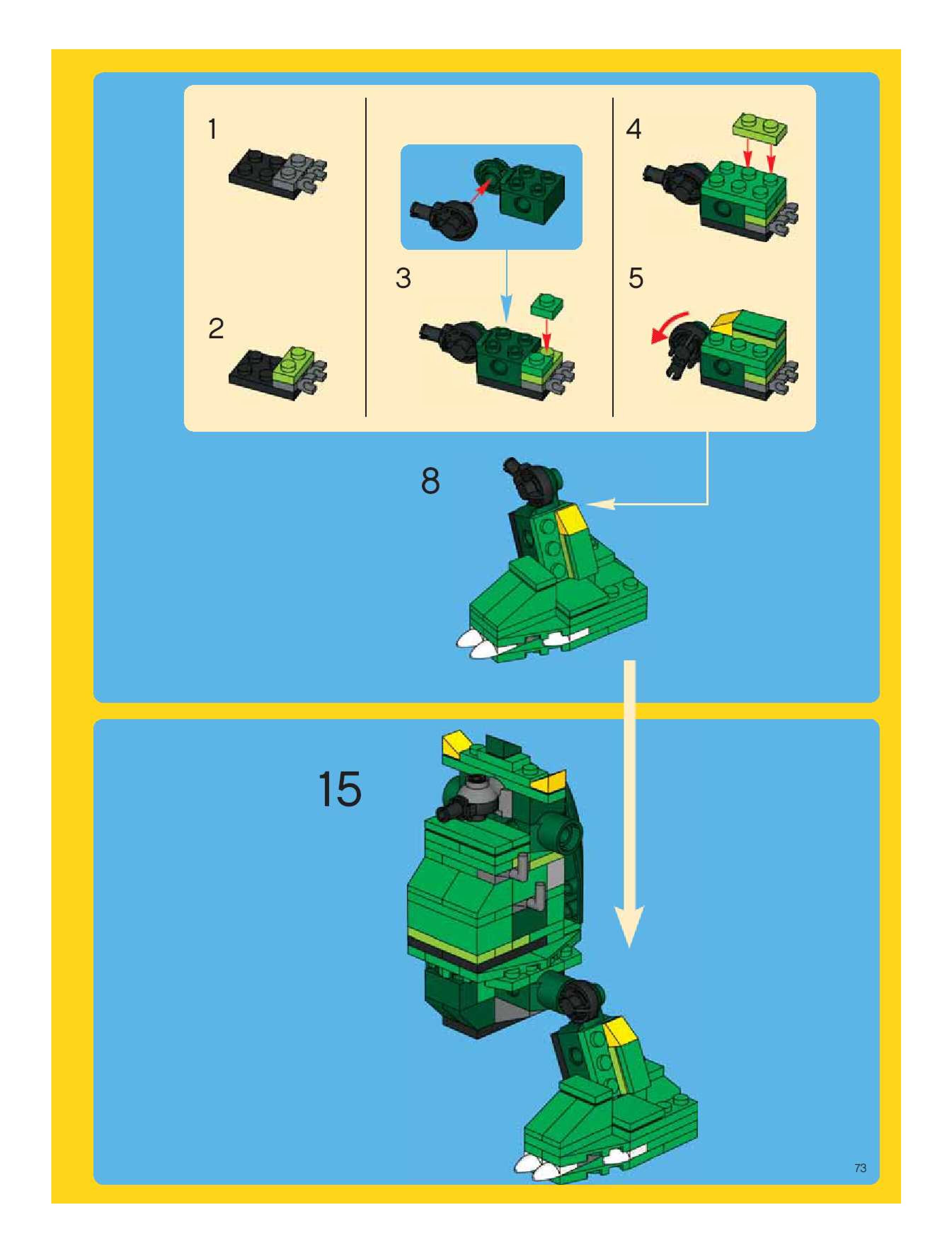 1

2

3

4

5

8

15

73