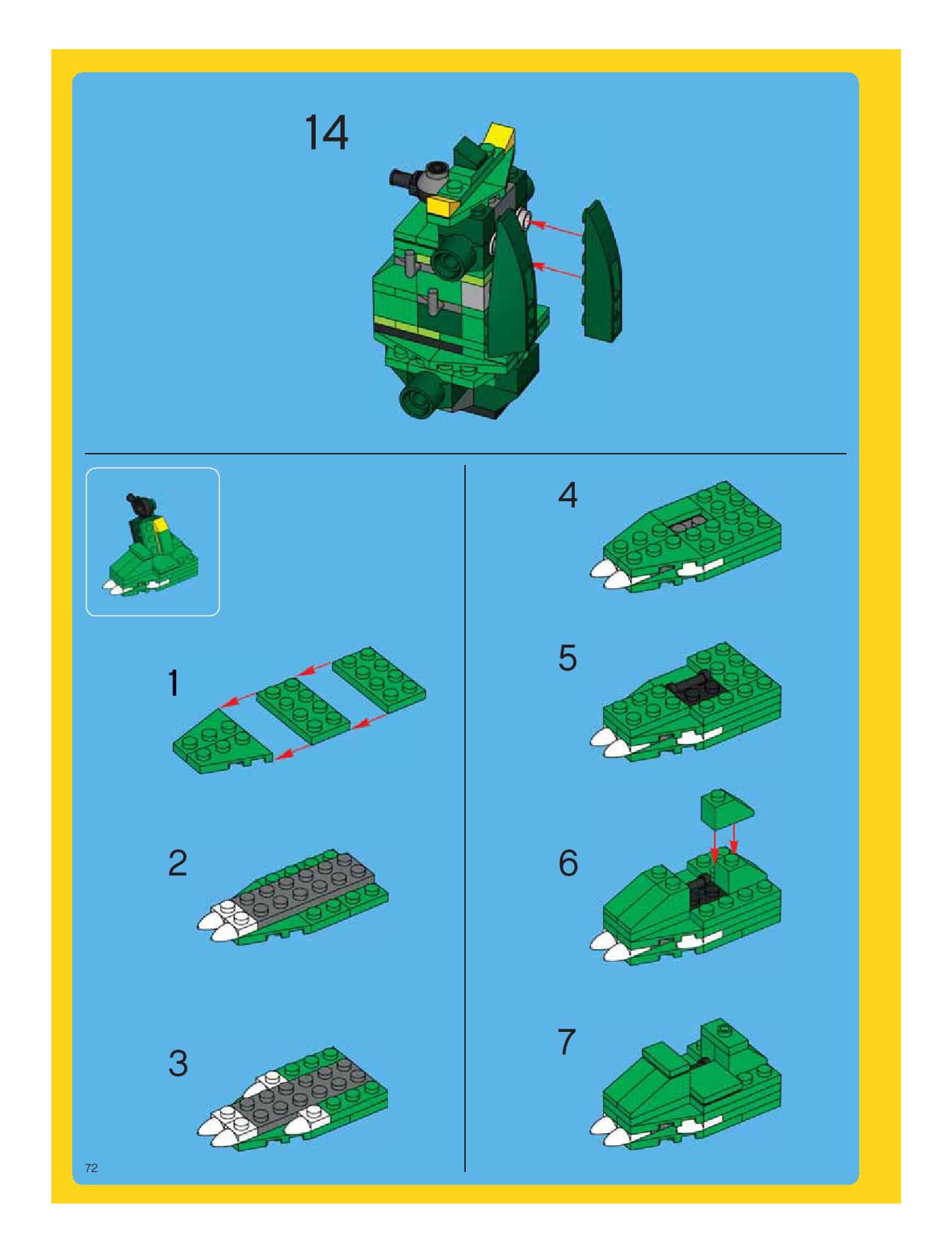 14

1

2

3

4

5

6

7

72