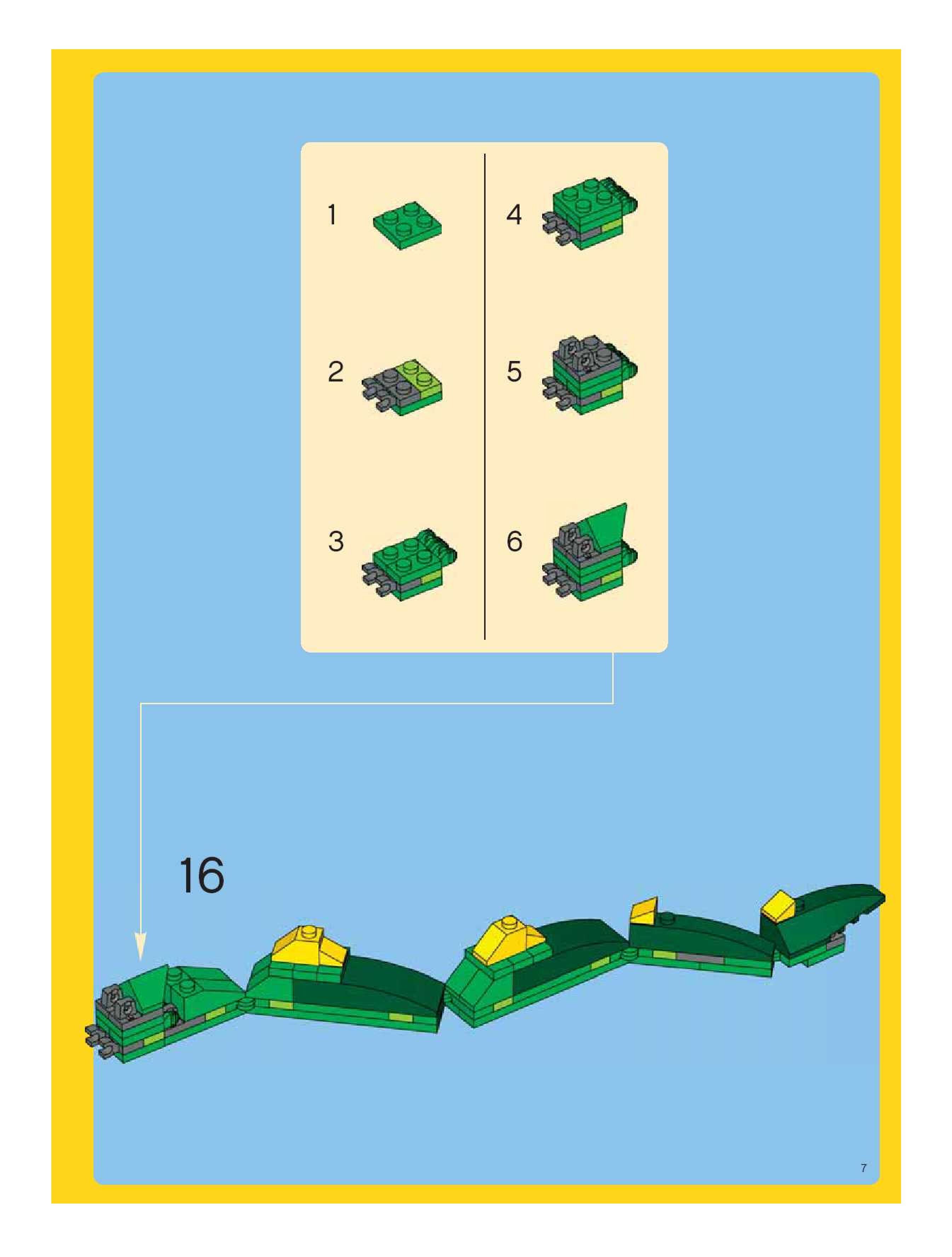 1

2

3

4

5

6

16

7