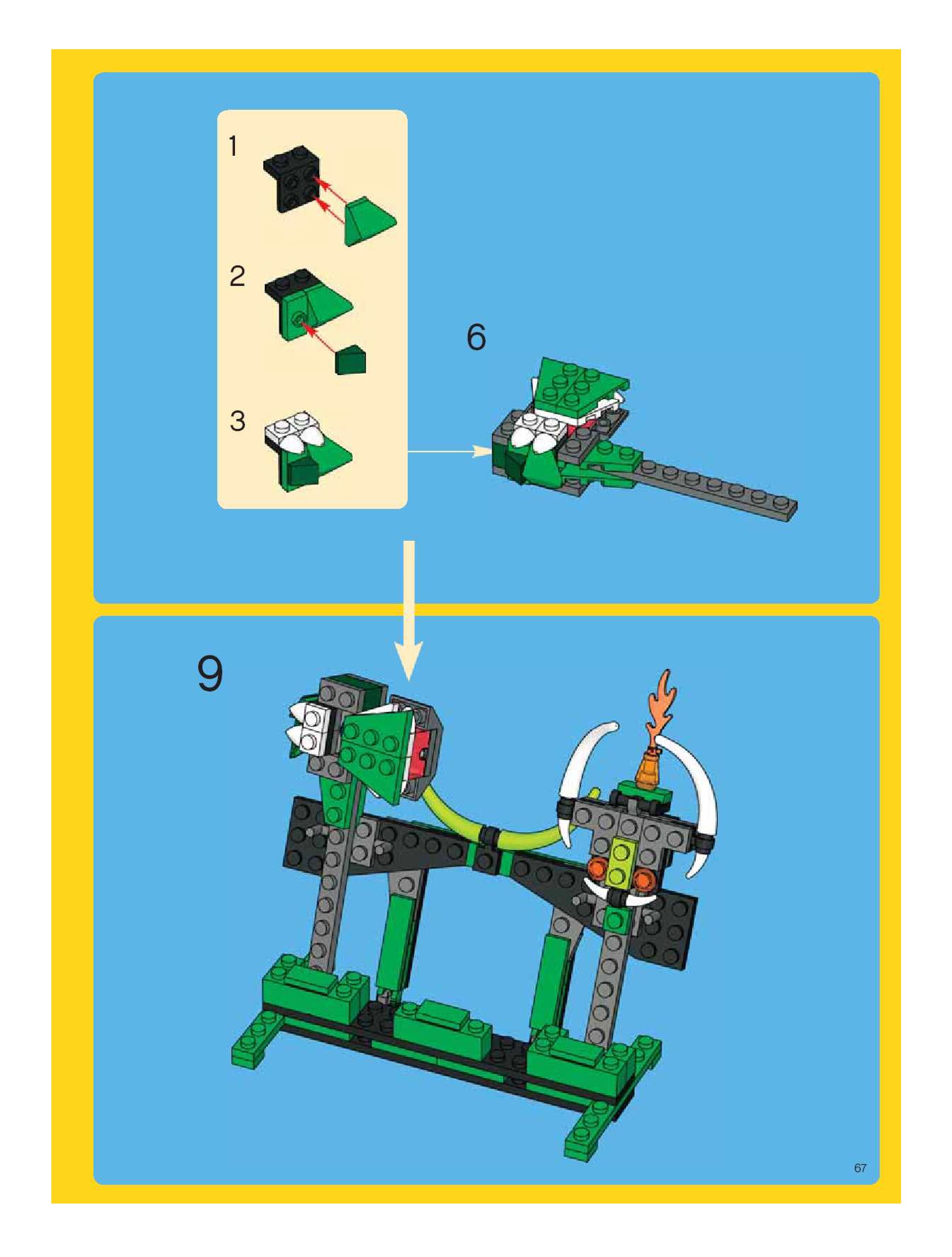 1

2

3

6

9

67