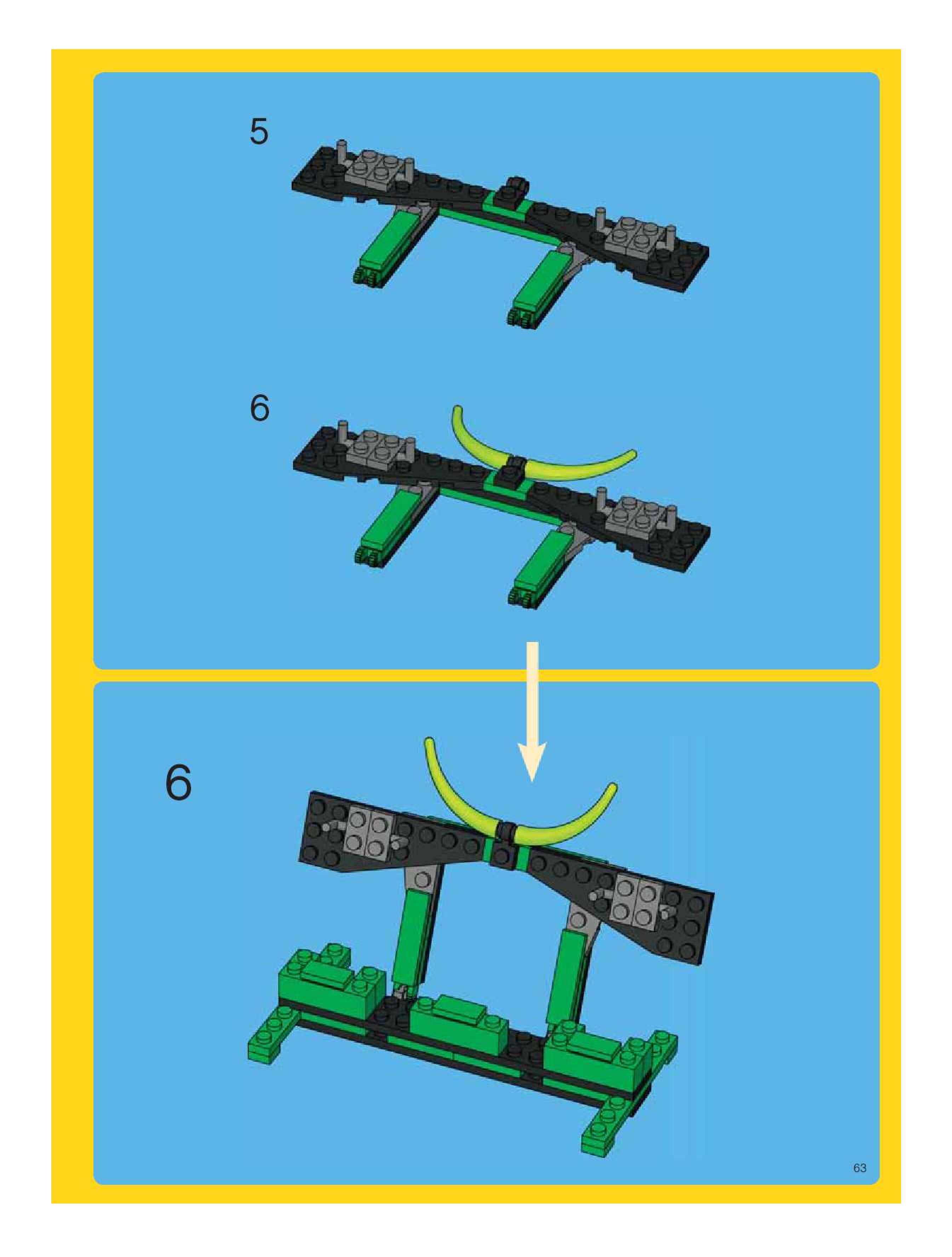 5

6

6

63