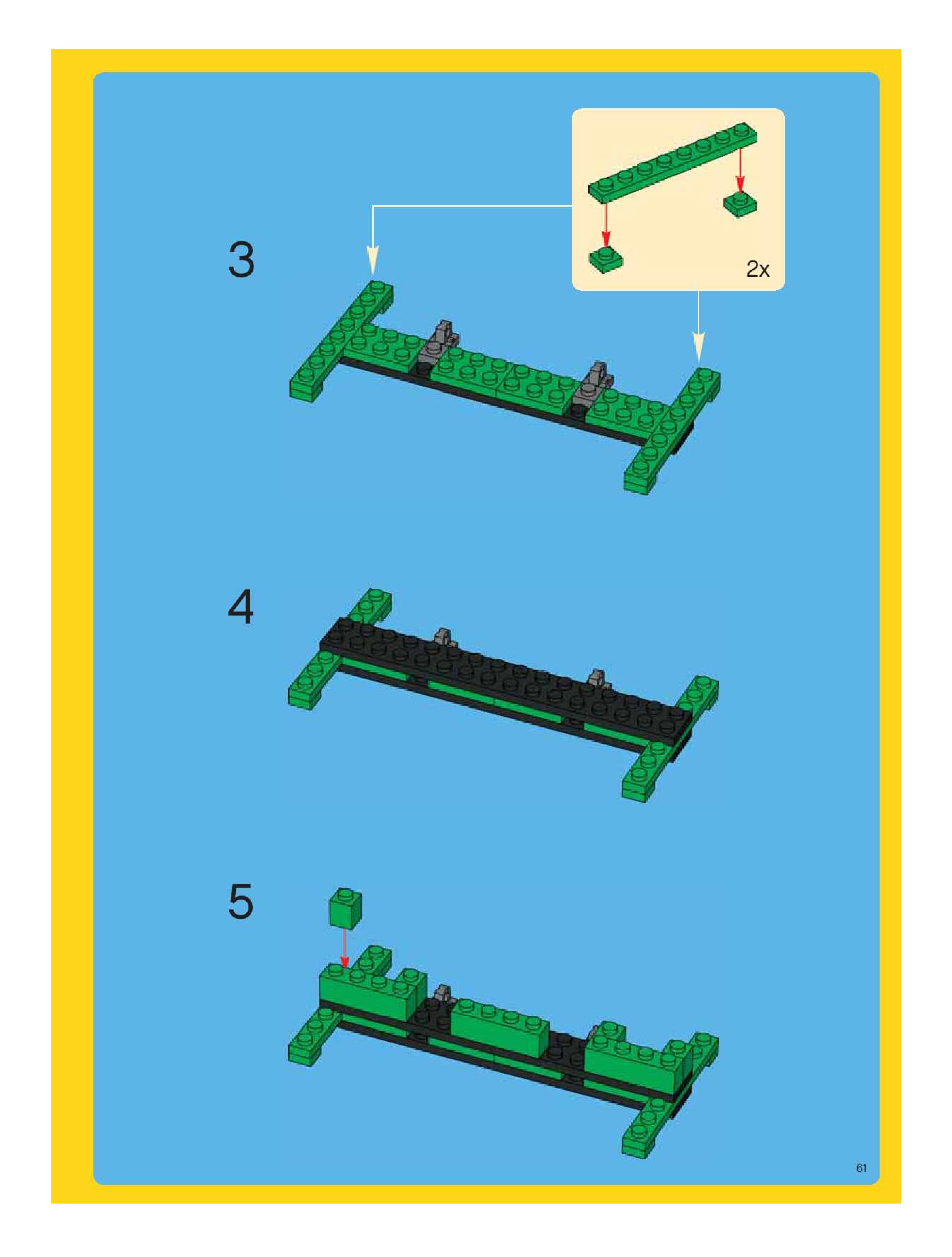 3

2x

4

5

61