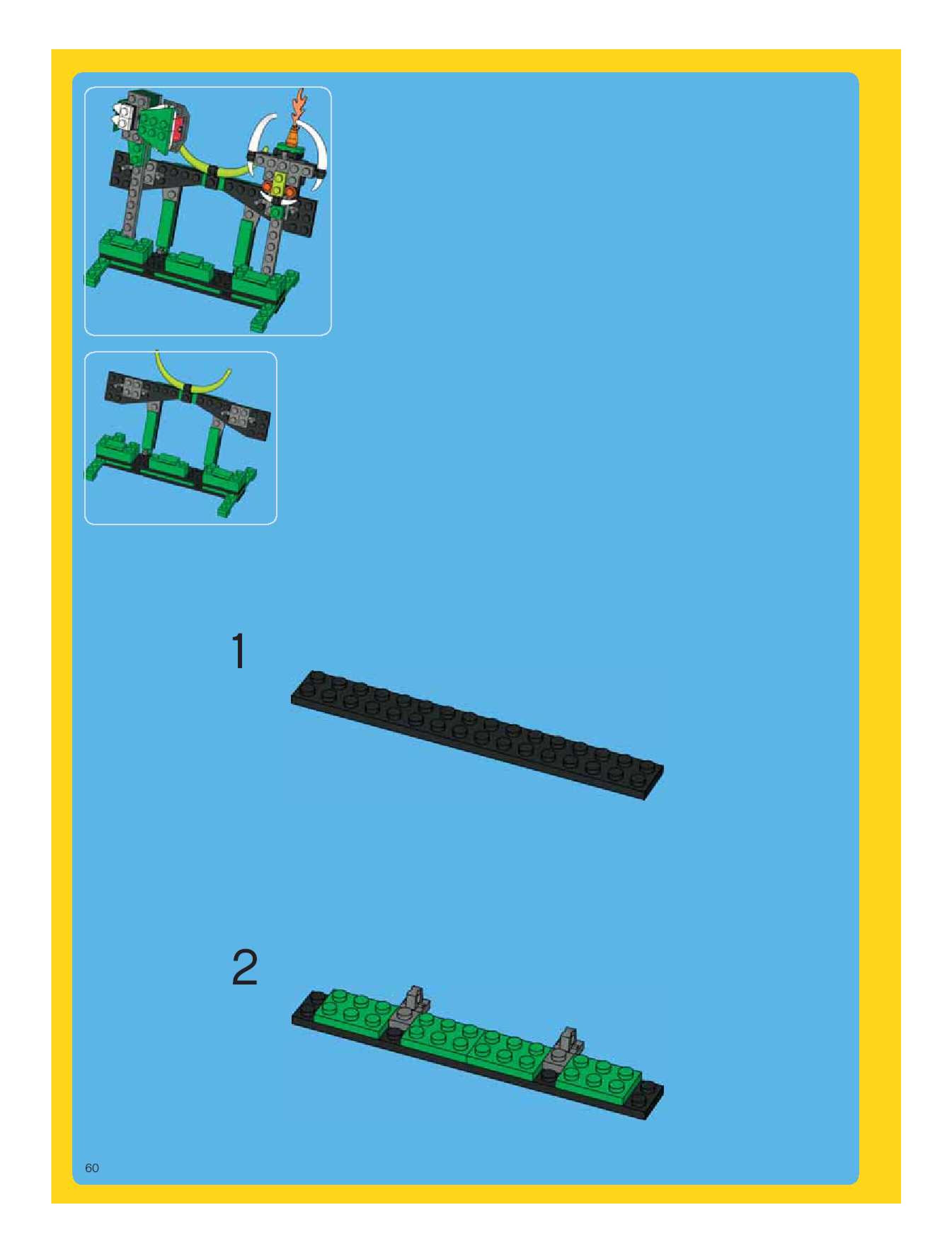 1

2

60