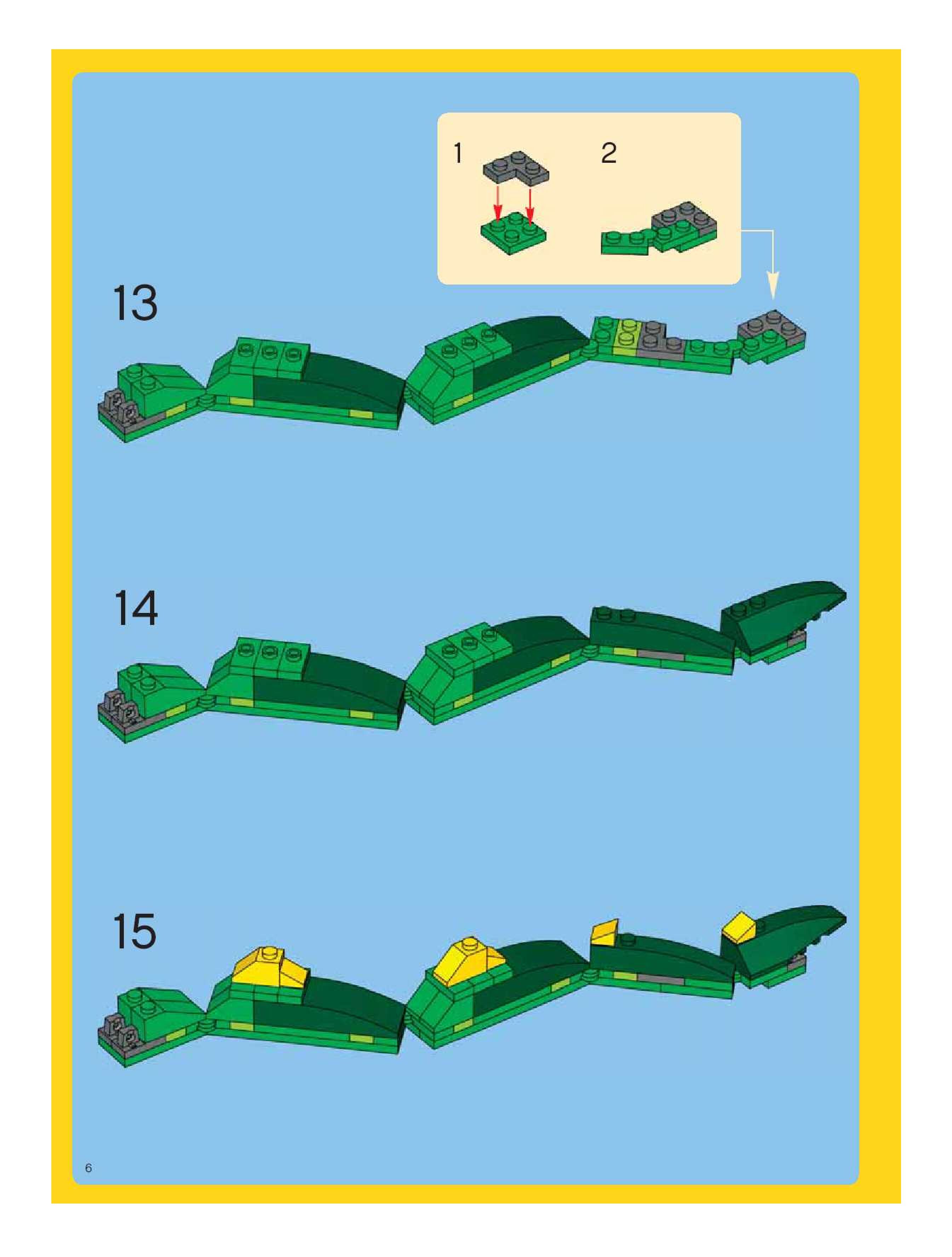 1

2

13

14

15

6