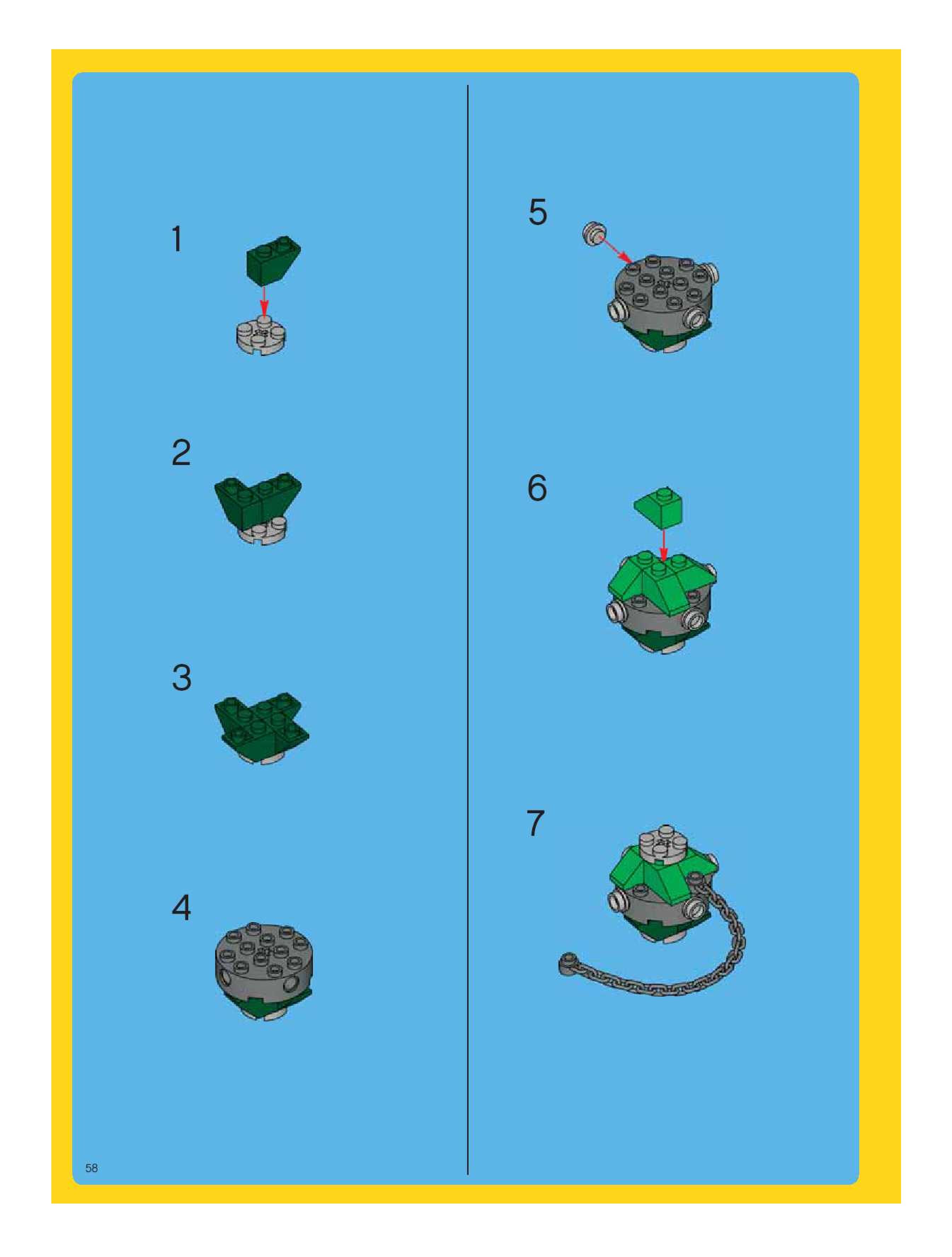 1

2

3

4

5

6

7

58